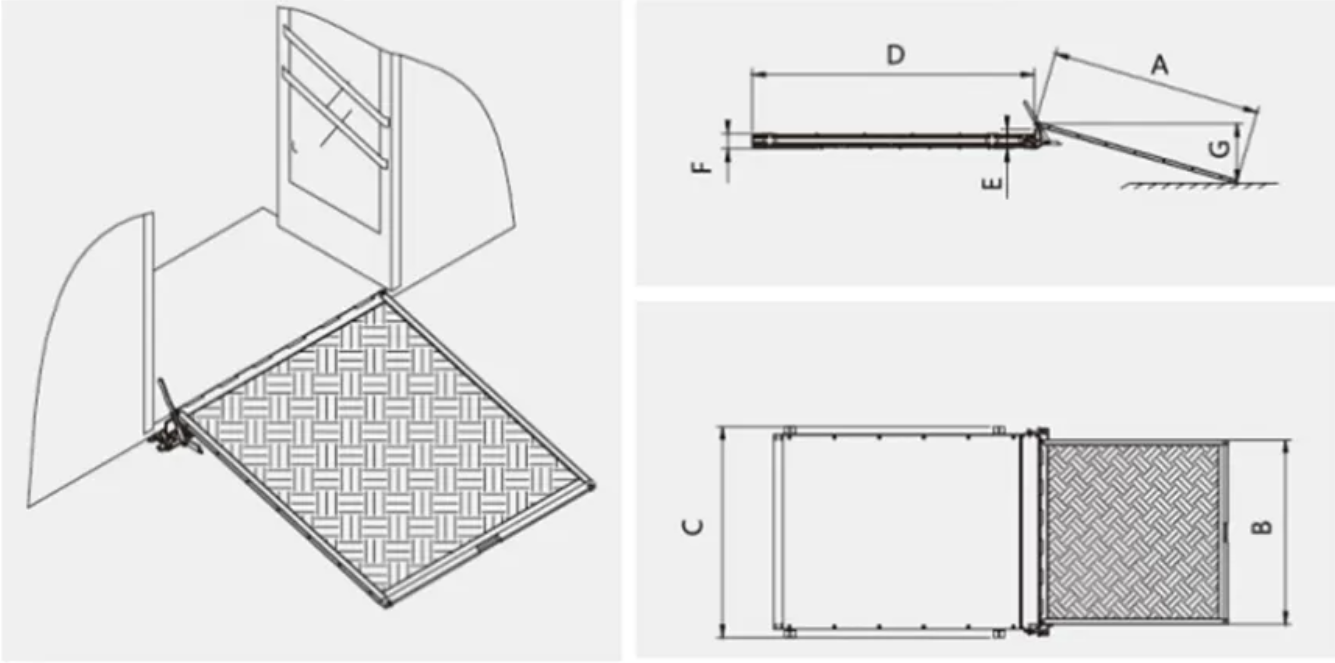 D
A
F
E
G
C
B