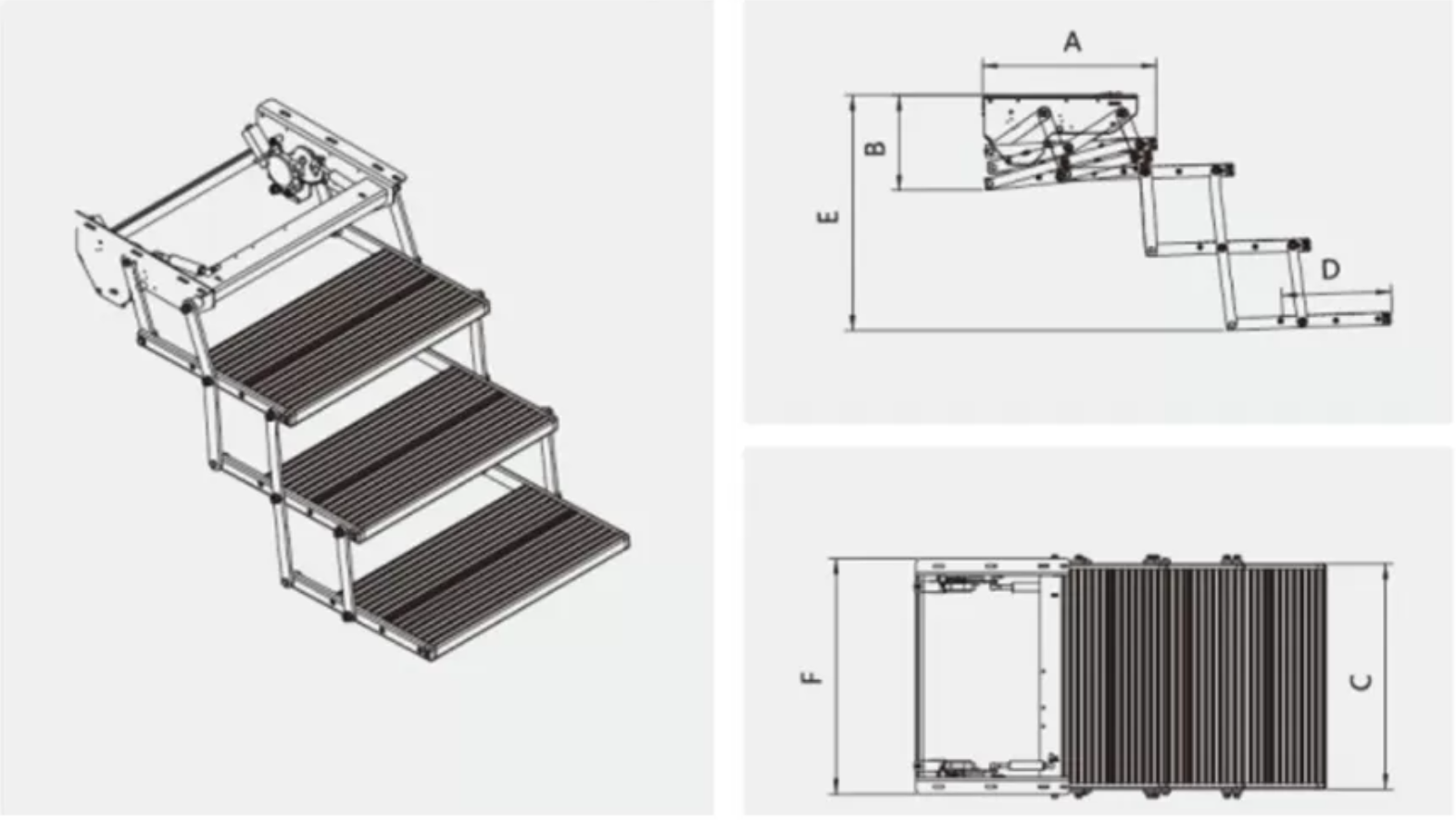 A
B
E
D
F
C