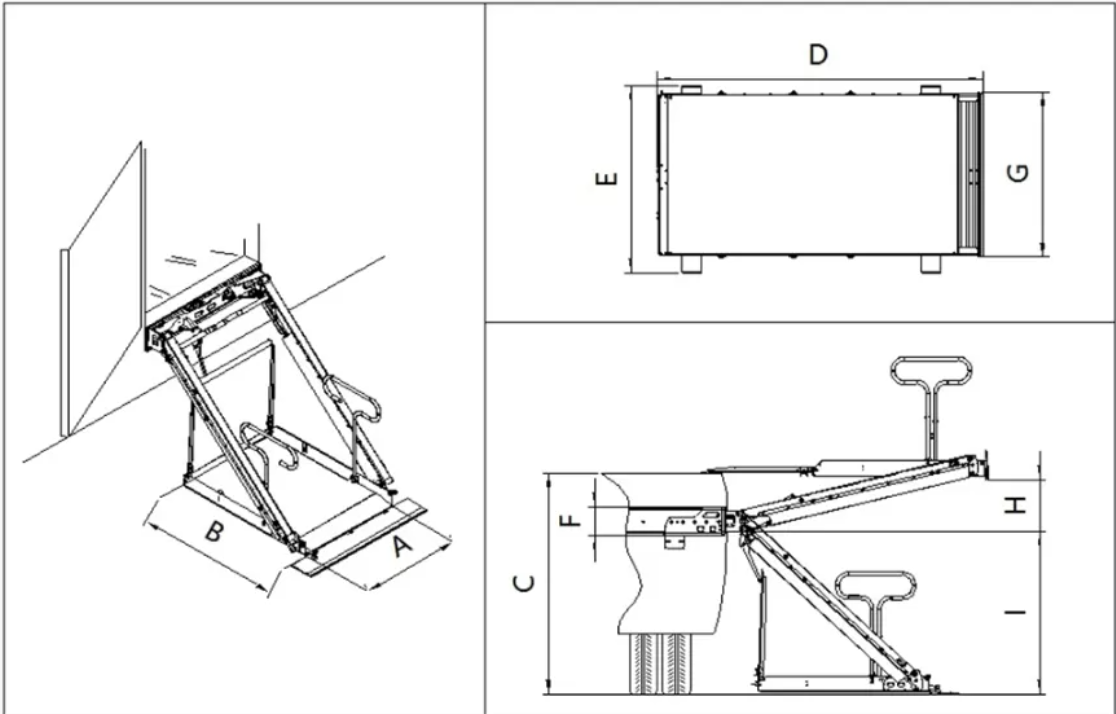 B
A
D
E
G
C
F
H
I