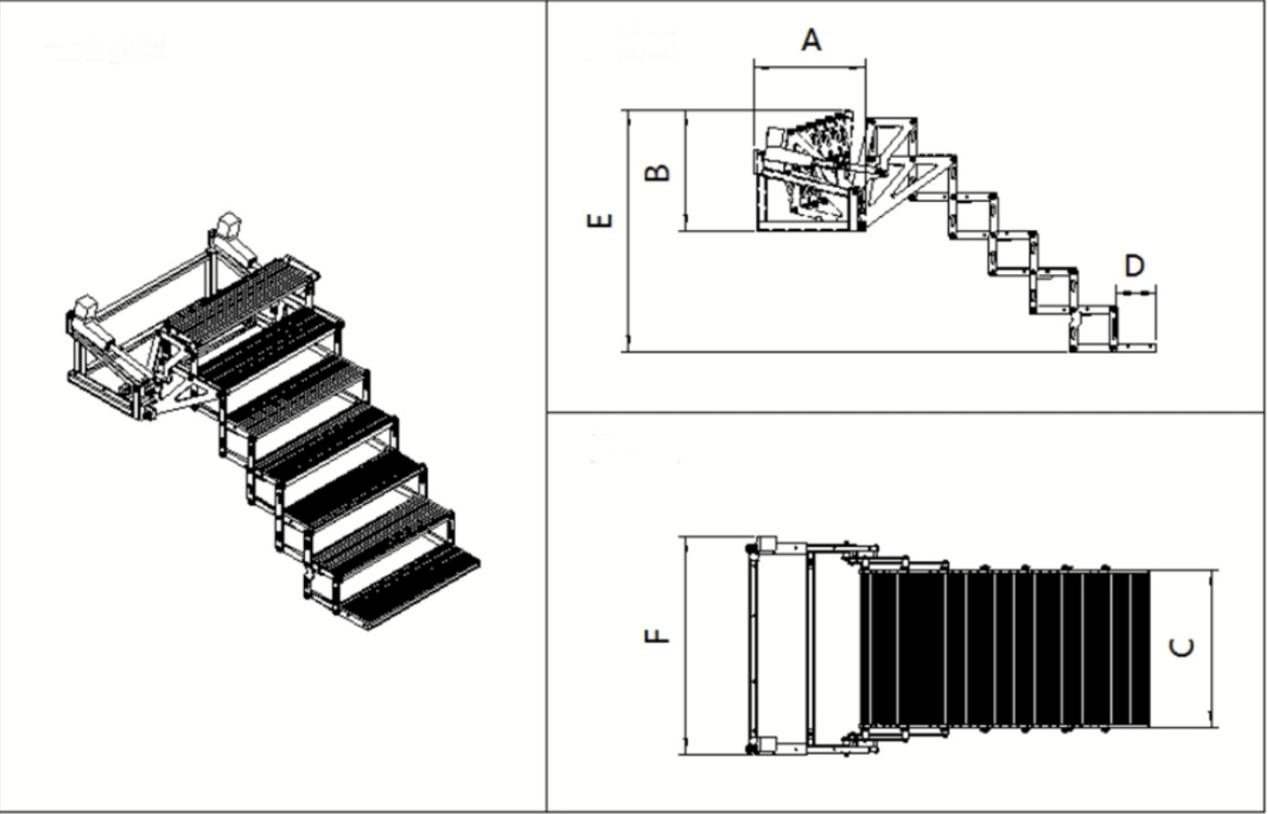 A

B

E

D

F

C