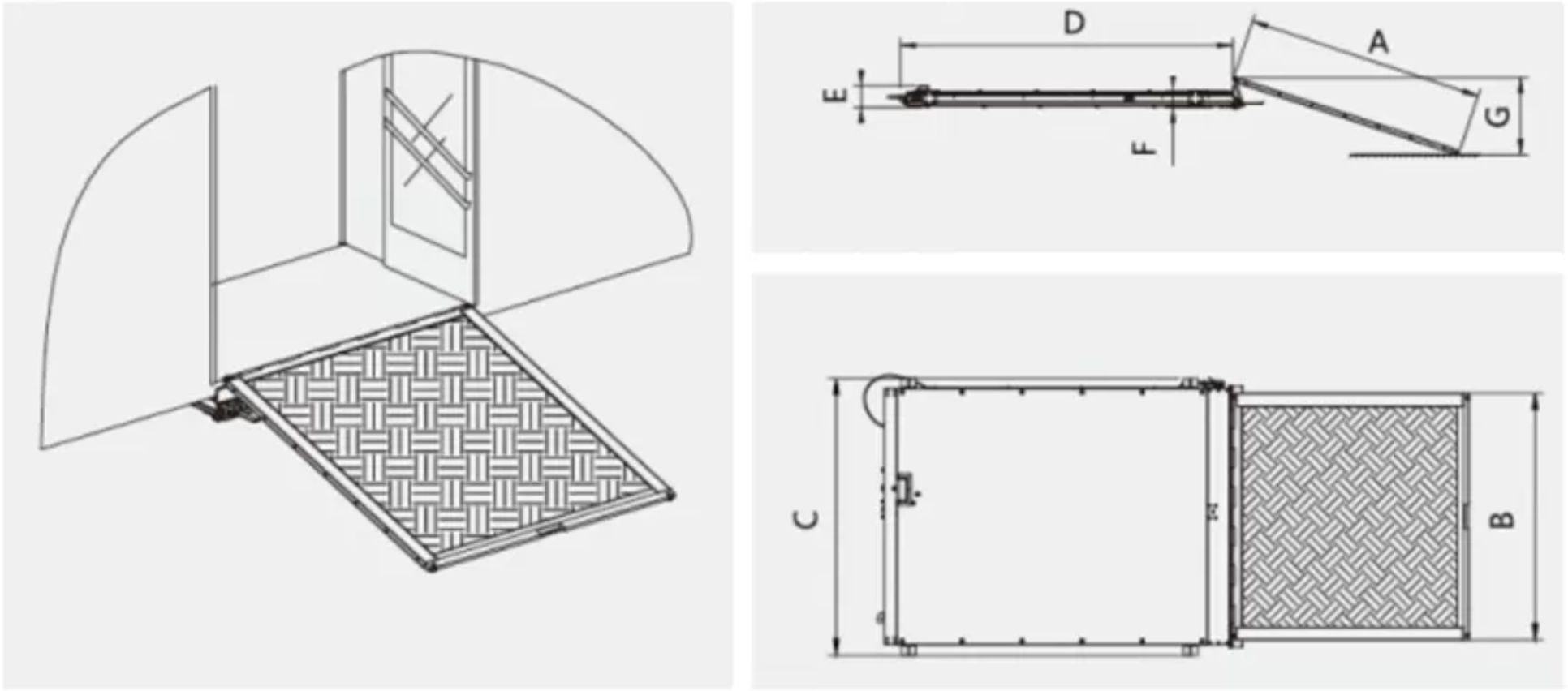 D
A
E
F
G
C
B