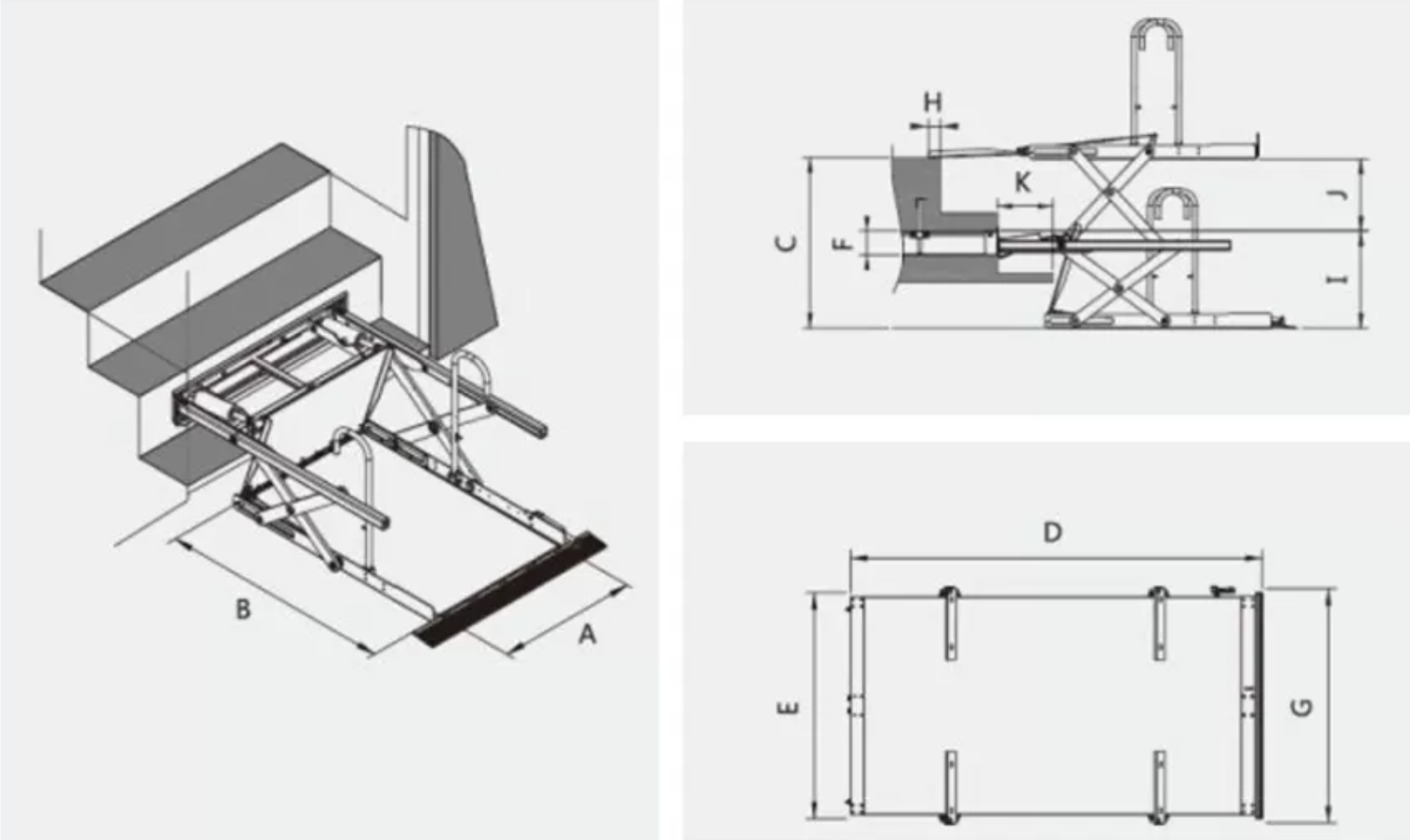 B
A
H
K
C
F
J
I
D
E
G