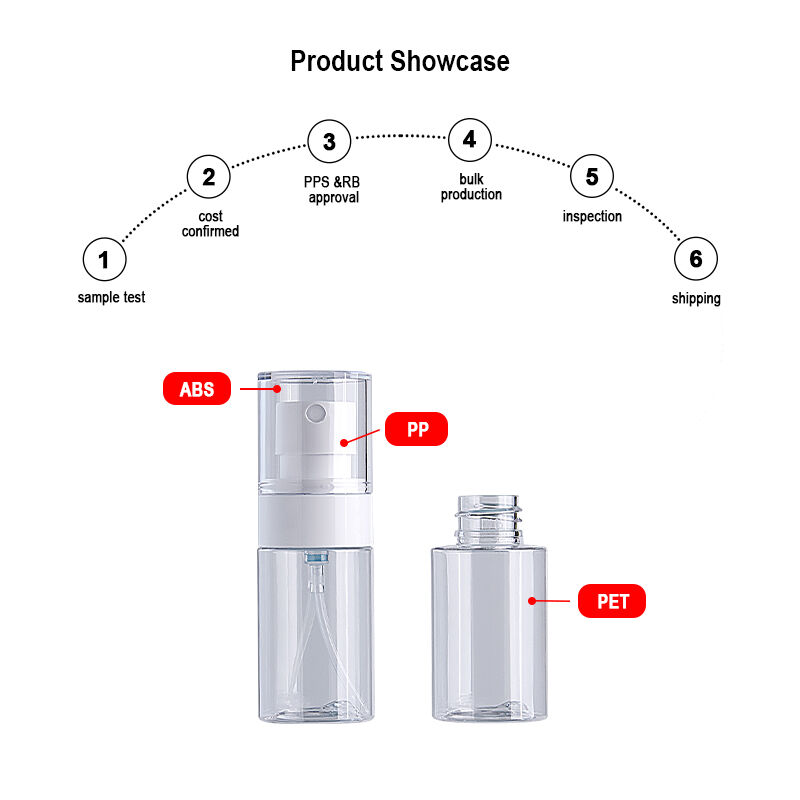 Product Showcase

1
sample test

2
cost confirmed

3
PPS &RB approval

4
bulk production

5
inspection

6
shipping

ABS

PP

PET