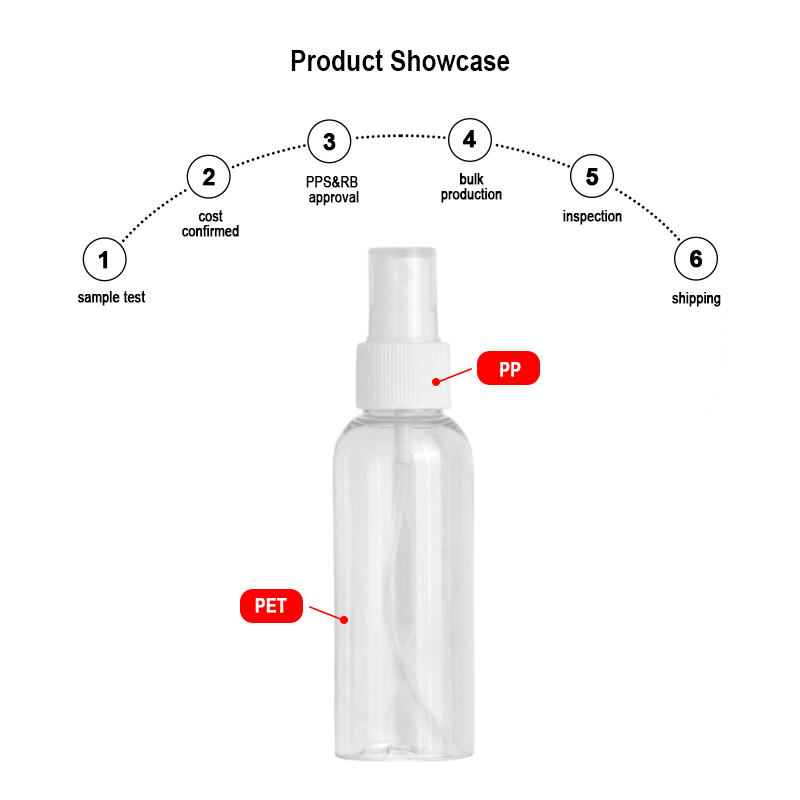 Product Showcase

1
sample test

2
cost confirmed

3
PPS&RB approval

4
bulk production

5
inspection

6
shipping

PP

PET