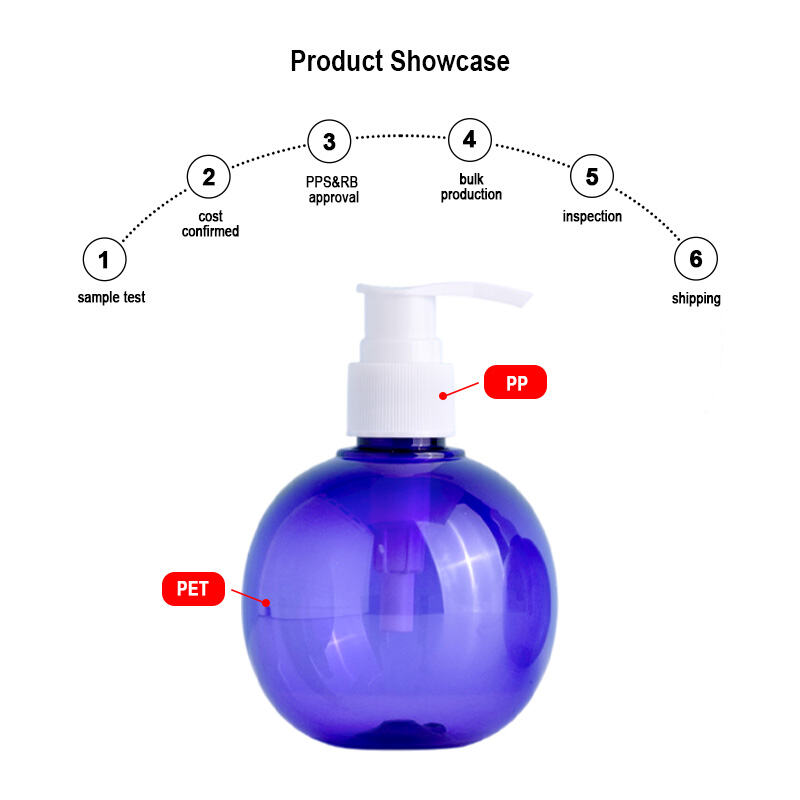 Product Showcase

1
sample test

2
cost confirmed

3
PPS&RB approval

4
bulk production

5
inspection

6
shipping

PP

PET