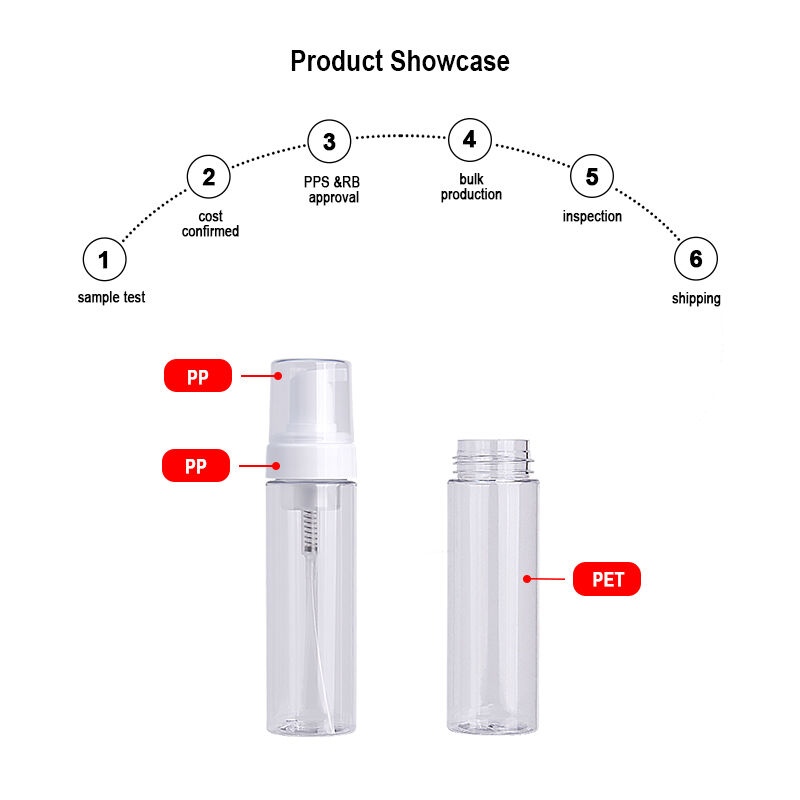 Product Showcase

1
sample test

2
cost confirmed

3
PPS &RB approval

4
bulk production

5
inspection

6
shipping

PP

PP

PET