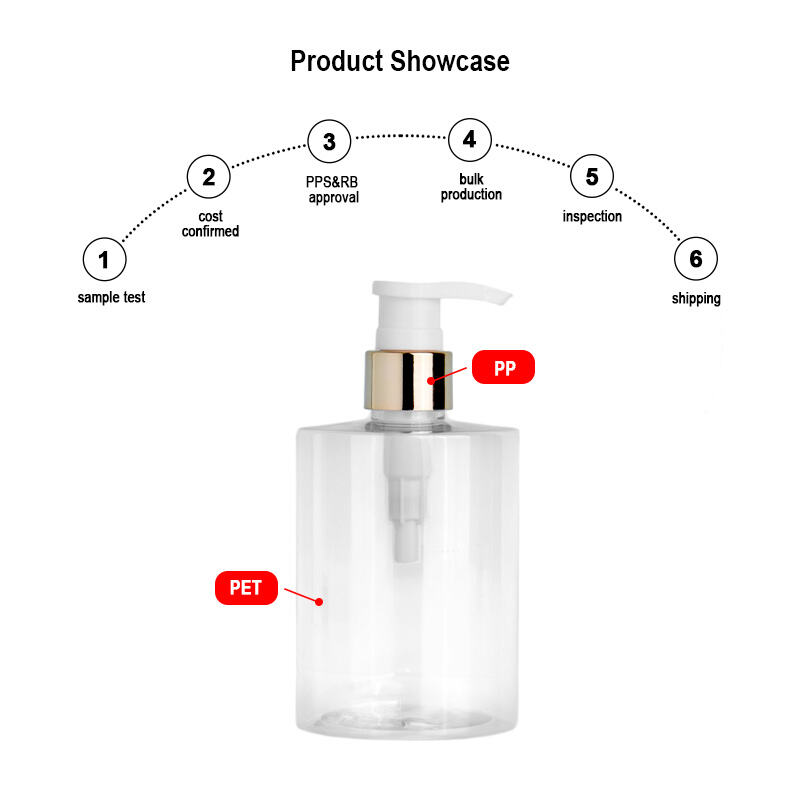 Product Showcase

1
sample test

2
cost confirmed

3
PPS&RB approval

4
bulk production

5
inspection

6
shipping

PP

PET