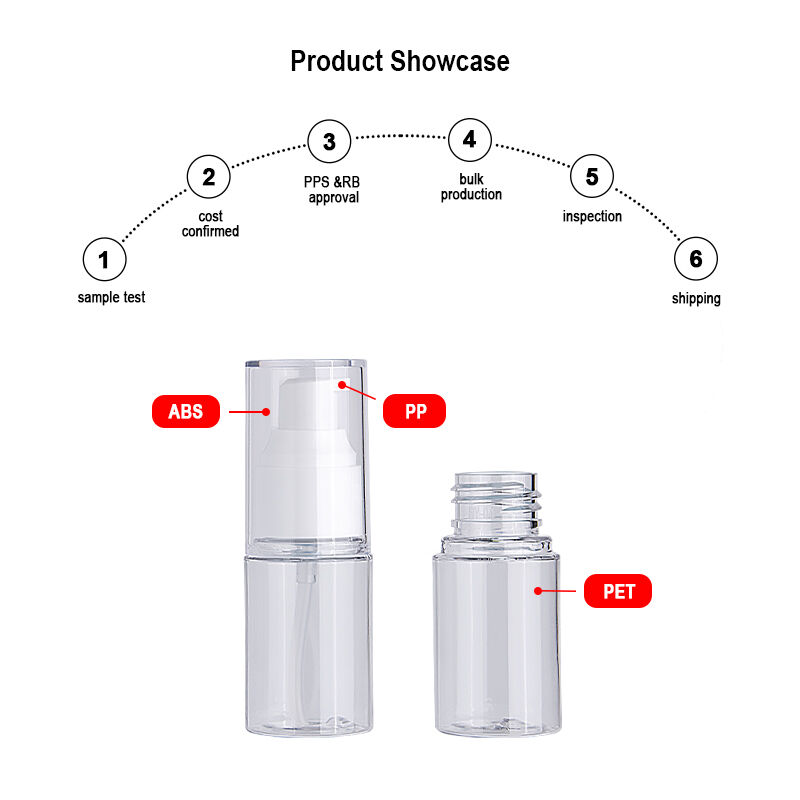 Product Showcase

1
sample test

2
cost confirmed

3
PPS &RB approval

4
bulk production

5
inspection

6
shipping

ABS

PP

PET