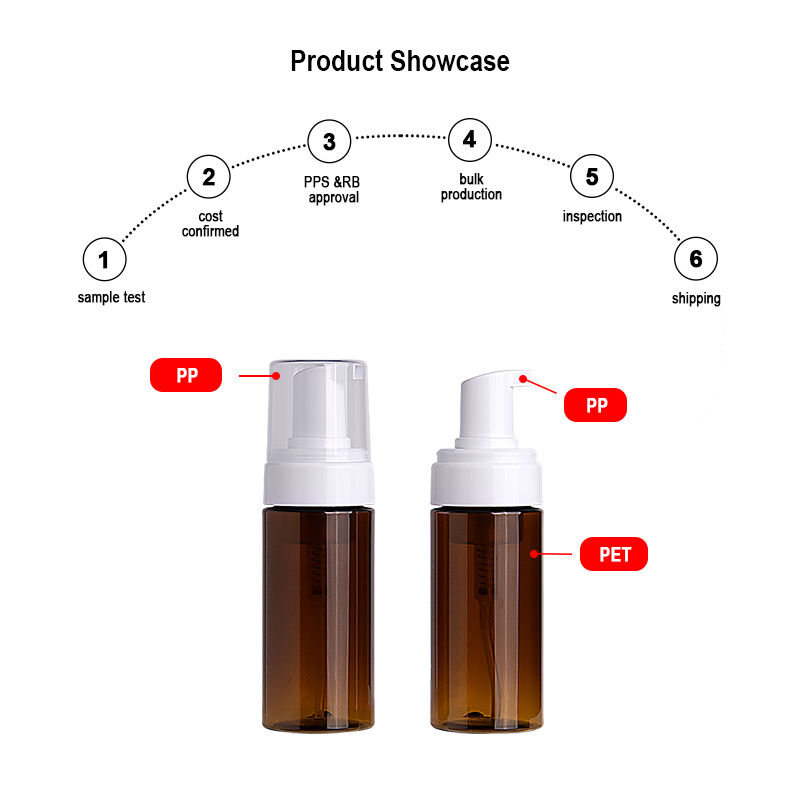 Product Showcase

1
sample test

2
cost confirmed

3
PPS &RB approval

4
bulk production

5
inspection

6
shipping

PP

PP

PET