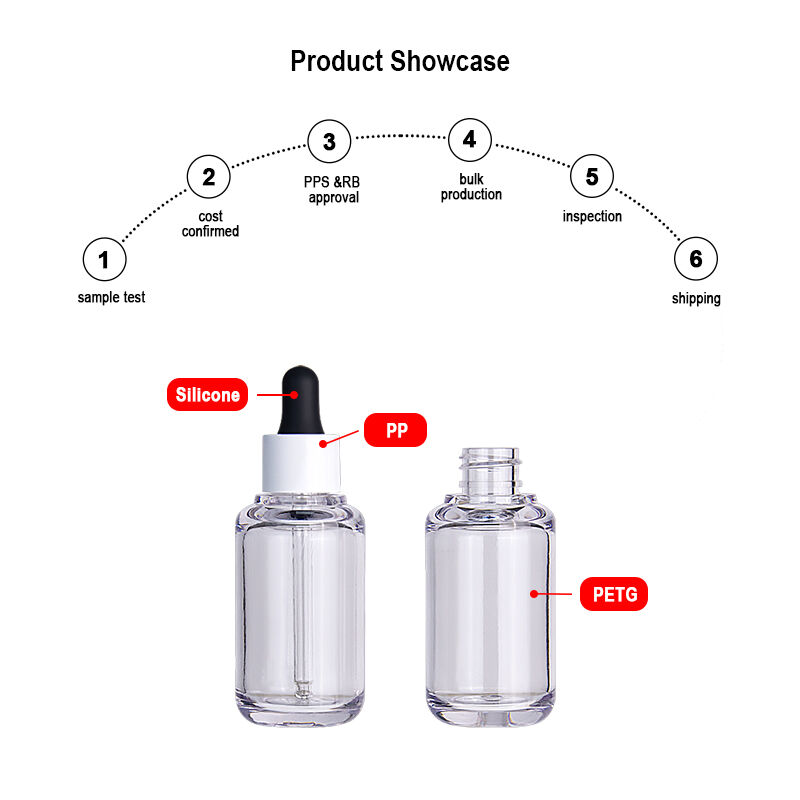 Product Showcase

1
sample test

2
cost confirmed

3
PPS &RB approval

4
bulk production

5
inspection

6
shipping

Silicone

PP

PETG