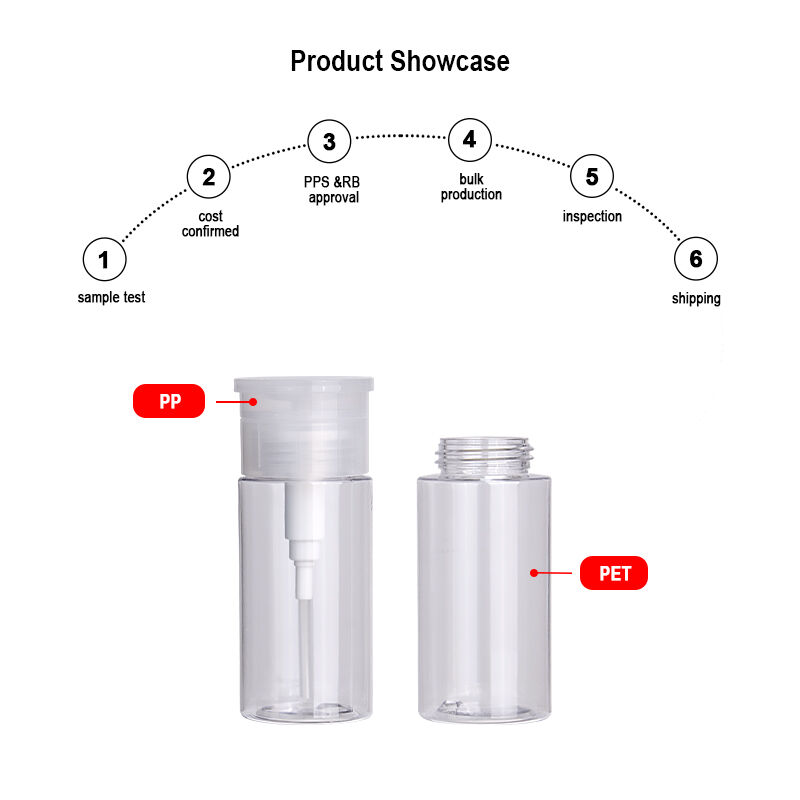 Product Showcase

1
sample test

2
cost confirmed

3
PPS &RB approval

4
bulk production

5
inspection

6
shipping

PP

PET