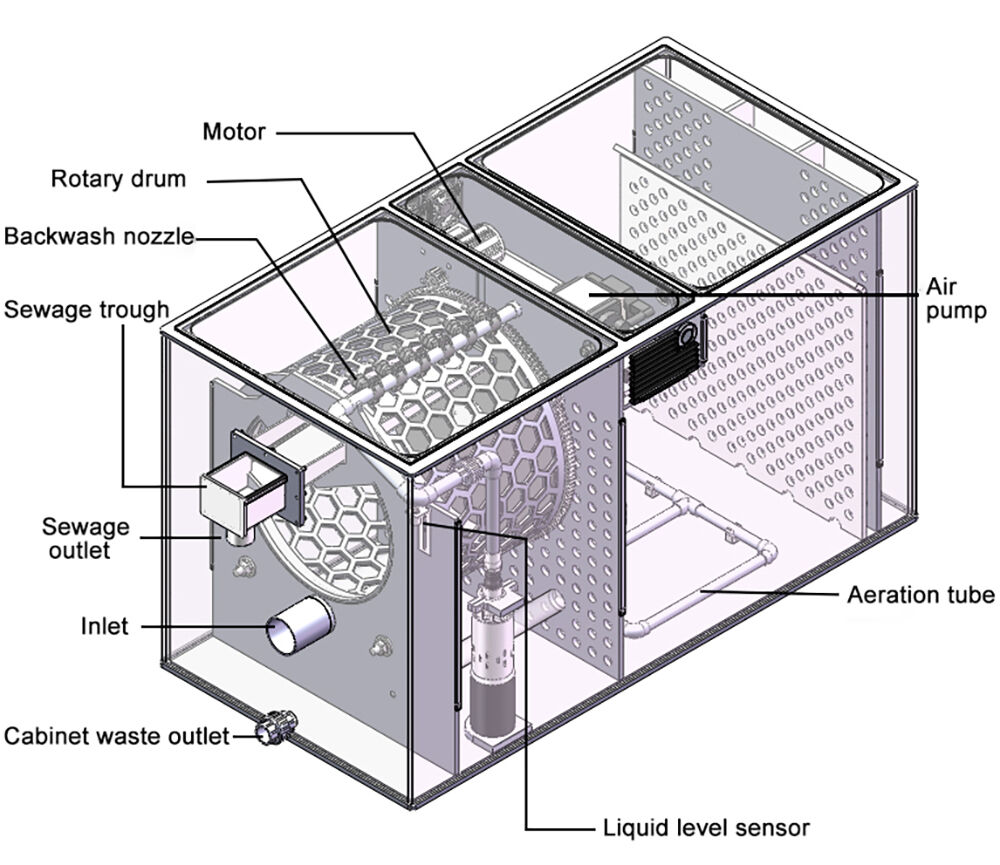 Motor
Rotary drum
Backwash nozzle
Sewage trough
Sewage outlet
Inlet
Cabinet waste outlet
Air pump
Aeration tube
Liquid level sensor