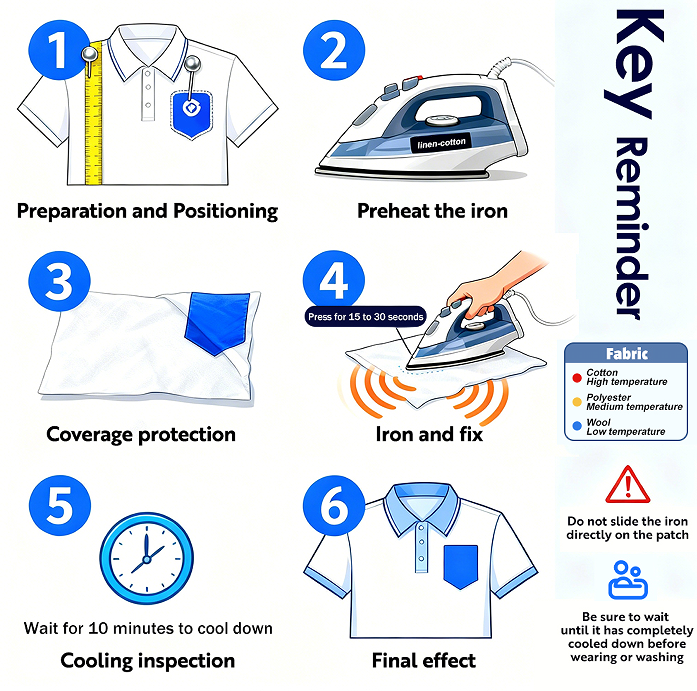 1

Preparation and Positioning

2

linen-cotton

Preheat the iron

3

Coverage protection

4

Press for 15 to 30 seconds

Iron and fix

5

Wait for 10 minutes to cool down

Cooling inspection

6

Final effect

Key Reminder

Fabric
Cotton
High temperature
Polyester
Medium temperature
Wool
Low temperature

Do not slide the iron directly on the patch

Be sure to wait until it has completely cooled down before wearing or washing