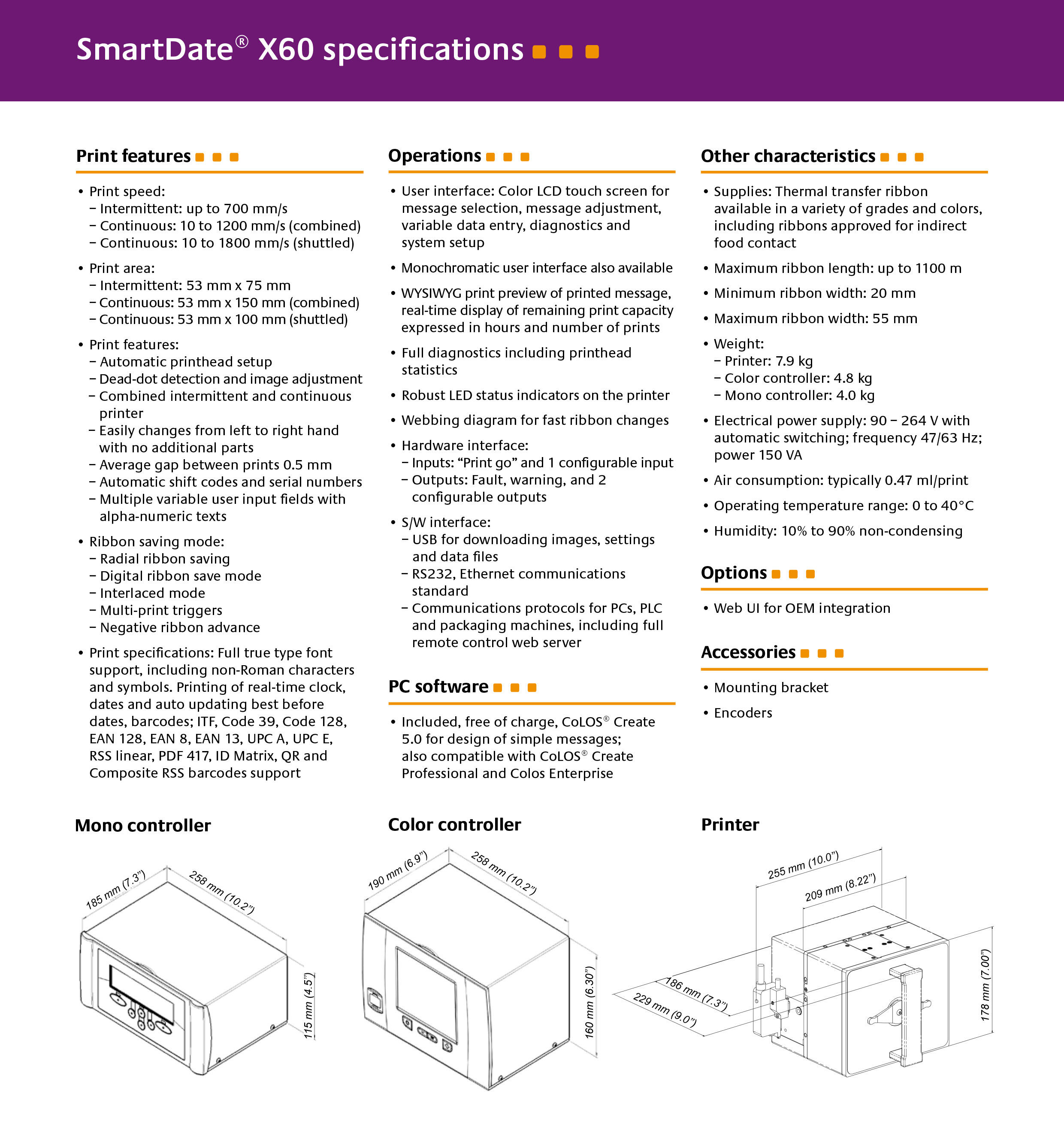 SmartDate® X60 specifications

Print features

• Print speed:
– Intermittent: up to 700 mm/s
– Continuous: 10 to 1200 mm/s (combined)
– Continuous: 10 to 1800 mm/s (shuttled)

• Print area:
– Intermittent: 53 mm x 75 mm
– Continuous: 53 mm x 150 mm (combined)
– Continuous: 53 mm x 100 mm (shuttled)

• Print features:
– Automatic printhead setup
– Dead-dot detection and image adjustment
– Combined intermittent and continuous printer
– Easily changes from left to right hand with no additional parts
– Average gap between prints 0.5 mm
– Automatic shift codes and serial numbers
– Multiple variable user input fields with alpha-numeric texts

• Ribbon saving mode:
– Radial ribbon saving
– Digital ribbon save mode
– Interlaced mode
– Multi-print triggers
– Negative ribbon advance

• Print specifications: Full true type font support, including non-Roman characters and symbols. Printing of real-time clock, dates and auto updating best before dates, barcodes; ITF, Code 39, Code 128, EAN 128, EAN 8, EAN 13, UPC A, UPC E, RSS linear, PDF 417, ID Matrix, QR and Composite RSS barcodes support

Operations

• User interface: Color LCD touch screen for message selection, message adjustment, variable data entry, diagnostics and system setup

• Monochromatic user interface also available

• WYSIWYG print preview of printed message, real-time display of remaining print capacity expressed in hours and number of prints

• Full diagnostics including printhead statistics

• Robust LED status indicators on the printer

• Webbing diagram for fast ribbon changes

• Hardware interface:
– Inputs: “Print go” and 1 configurable input
– Outputs: Fault, warning, and 2 configurable outputs

• S/W interface:
– USB for downloading images, settings and data files
– RS232, Ethernet communications standard
– Communications protocols for PCs, PLC and packaging machines, including full remote control web server

PC software

• Included, free of charge, CoLOS® Create 5.0 for design of simple messages; also compatible with CoLOS® Create Professional and Colos Enterprise

Other characteristics

• Supplies: Thermal transfer ribbon available in a variety of grades and colors, including ribbons approved for indirect food contact

• Maximum ribbon length: up to 1100 m

• Minimum ribbon width: 20 mm

• Maximum ribbon width: 55 mm

• Weight:
– Printer: 7.9 kg
– Color controller: 4.8 kg
– Mono controller: 4.0 kg

• Electrical power supply: 90 – 264 V with automatic switching; frequency 47/63 Hz; power 150 VA

• Air consumption: typically 0.47 ml/print

• Operating temperature range: 0 to 40°C

• Humidity: 10% to 90% non-condensing

Options

• Web UI for OEM integration

Accessories

• Mounting bracket

• Encoders

Mono controller

185 mm (7.3”)
258 mm (10.2”)
115 mm (4.5”)

Color controller

190 mm (6.9”)
258 mm (10.2”)
160 mm (6.30”)

Printer

255 mm (10.0”)
209 mm (8.22”)
186 mm (7.3”)
229 mm (9.0”)
178 mm (7.00”)