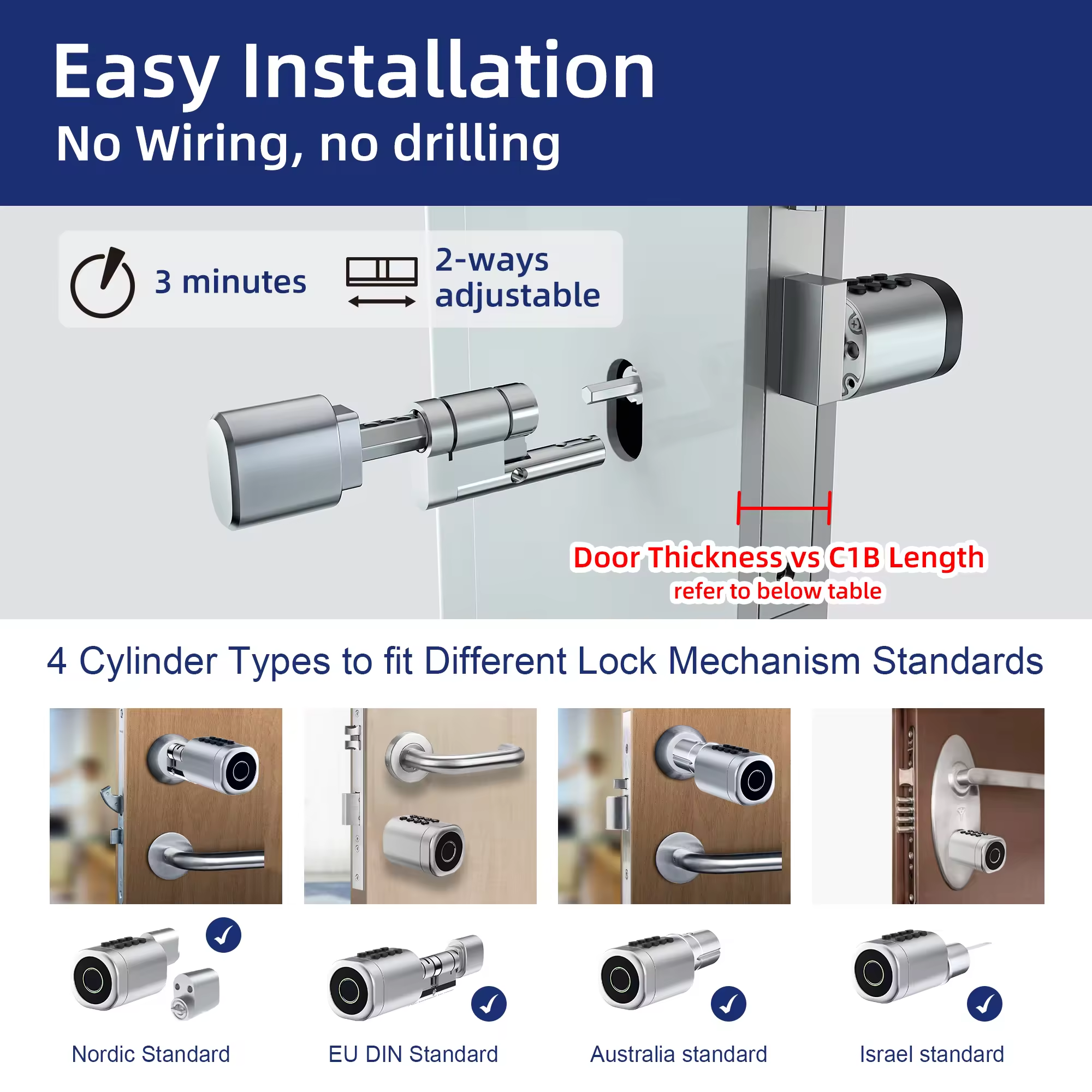 Easy Installation
No Wiring, no drilling

3 minutes

2-ways adjustable

Door Thickness vs C1B Length
refer to below table

4 Cylinder Types to fit Different Lock Mechanism Standards

Nordic Standard

EU DIN Standard

Australia standard

Israel standard