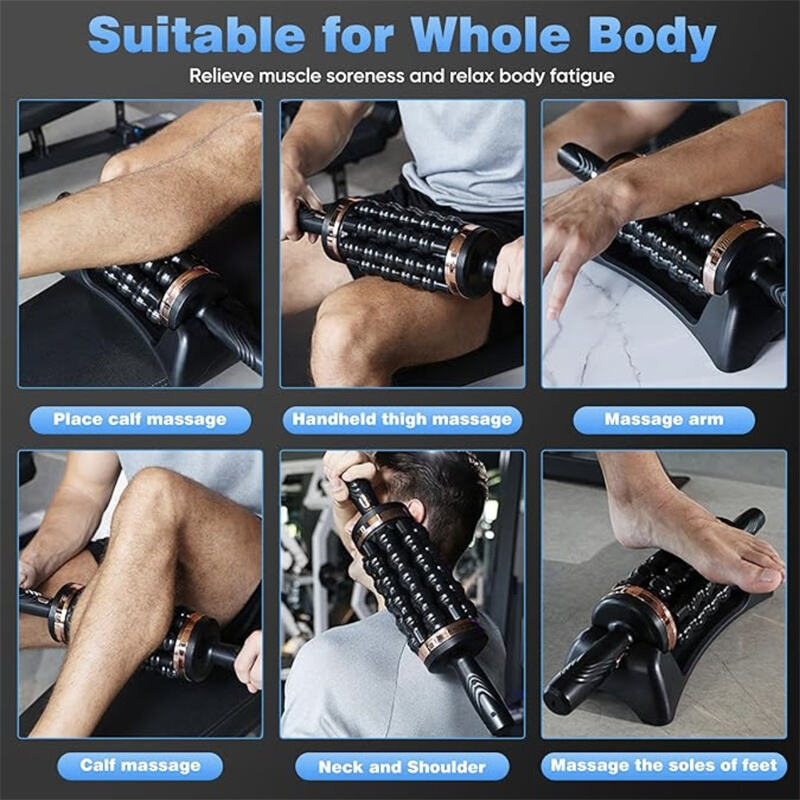 Suitable for Whole Body

Relieve muscle soreness and relax body fatigue

Place calf massage

Handheld thigh massage

Massage arm

Calf massage

Neck and Shoulder

Massage the soles of feet