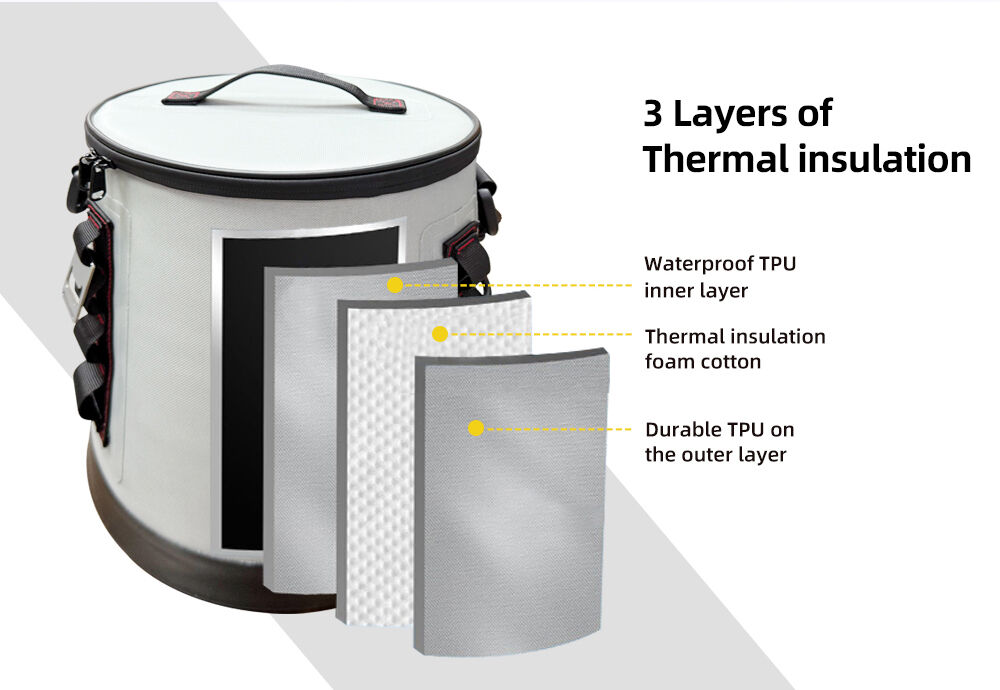 3 Layers of
Thermal insulation

Waterproof TPU
inner layer

Thermal insulation
foam cotton

Durable TPU on
the outer layer