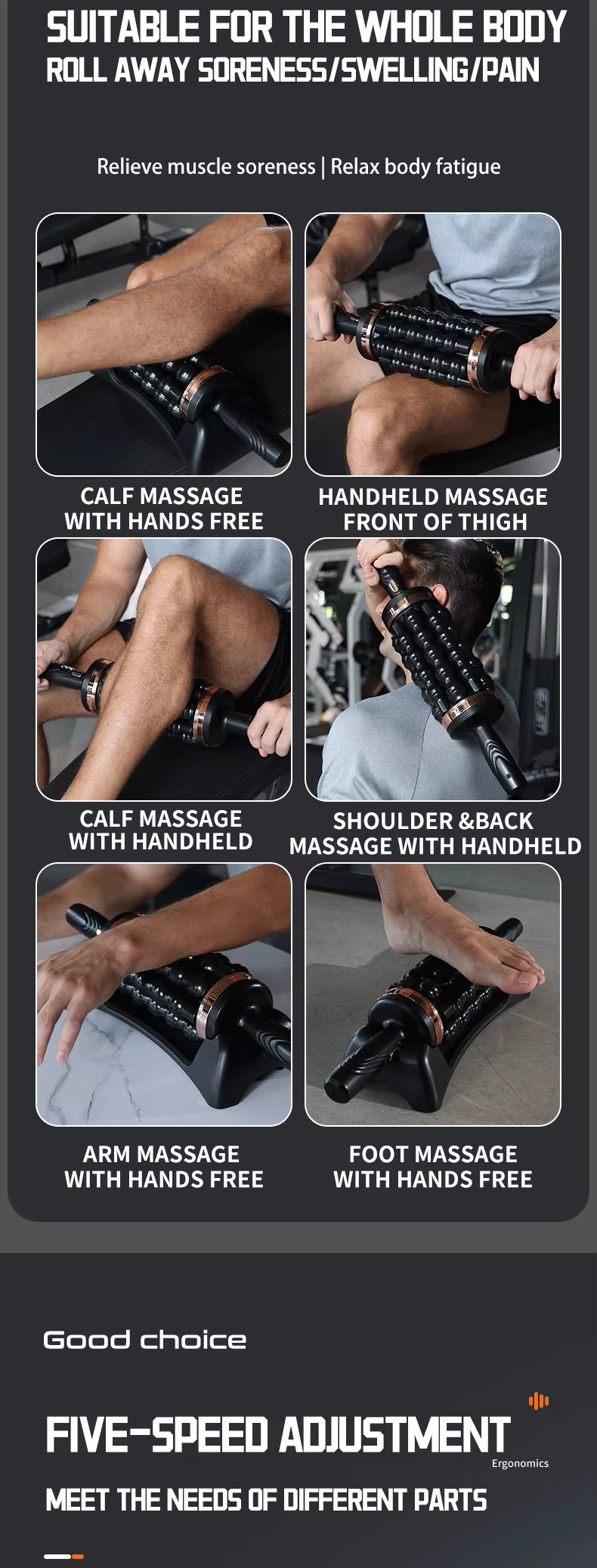 SUITABLE FOR THE WHOLE BODY
ROLL AWAY SORENESS/SWELLING/PAIN

Relieve muscle soreness | Relax body fatigue

CALF MASSAGE WITH HANDS FREE

HANDHELD MASSAGE FRONT OF THIGH

CALF MASSAGE WITH HANDHELD

SHOULDER &BACK MASSAGE WITH HANDHELD

ARM MASSAGE WITH HANDS FREE

FOOT MASSAGE WITH HANDS FREE

Good choice

FIVE-SPEED ADJUSTMENT

Ergonomics

MEET THE NEEDS OF DIFFERENT PARTS