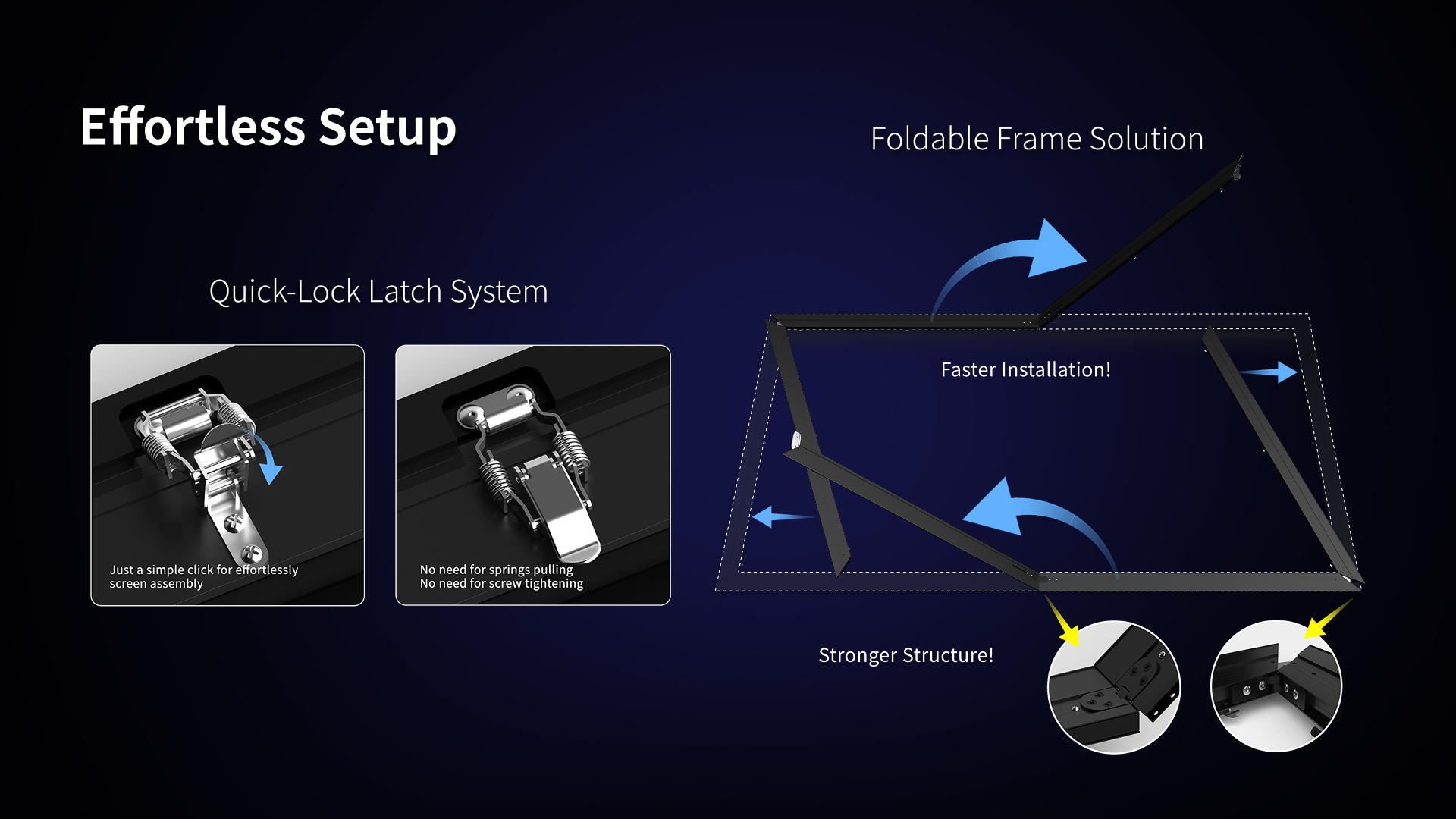 Effortless Setup

Quick-Lock Latch System

Just a simple click for effortlessly screen assembly

No need for springs pulling
No need for screw tightening

Foldable Frame Solution

Faster Installation!

Stronger Structure!