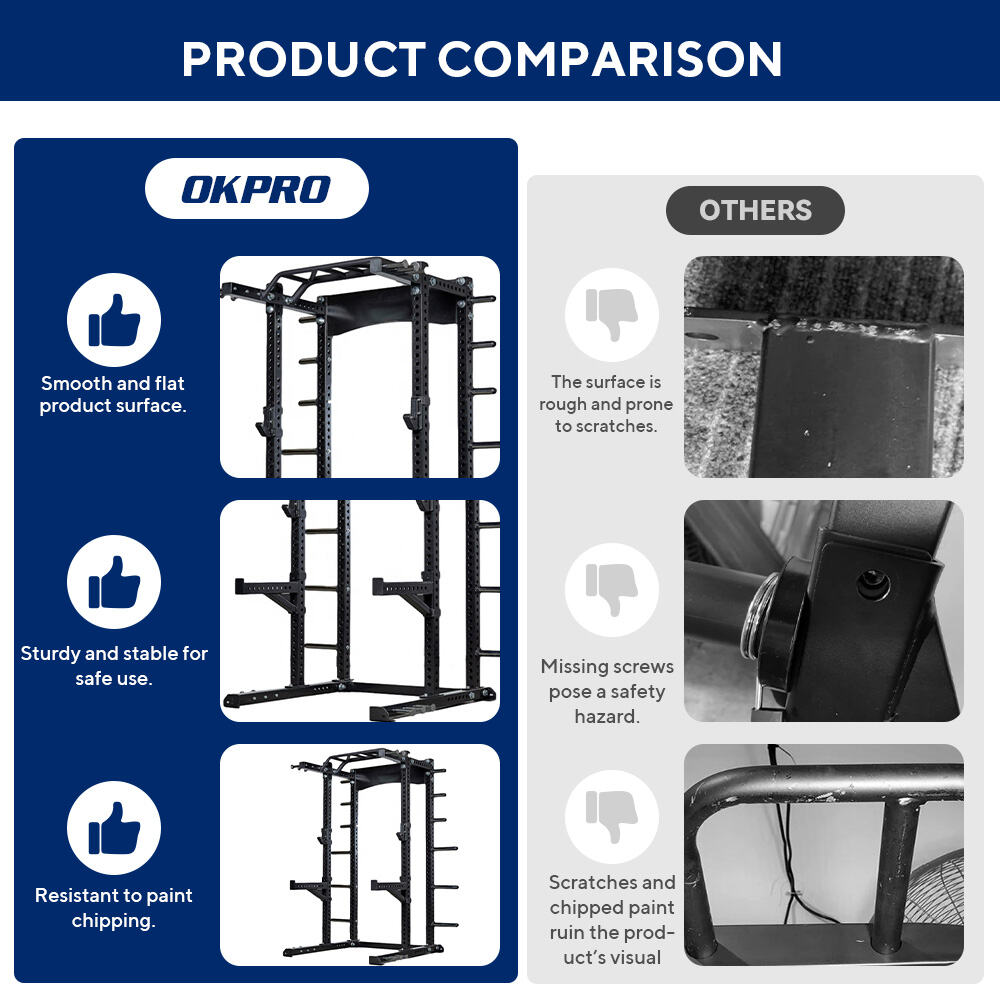 PRODUCT COMPARISON

OKPRO

Smooth and flat product surface.

Sturdy and stable for safe use.

Resistant to paint chipping.

OTHERS

The surface is rough and prone to scratches.

Missing screws pose a safety hazard.

Scratches and chipped paint ruin the product's visual