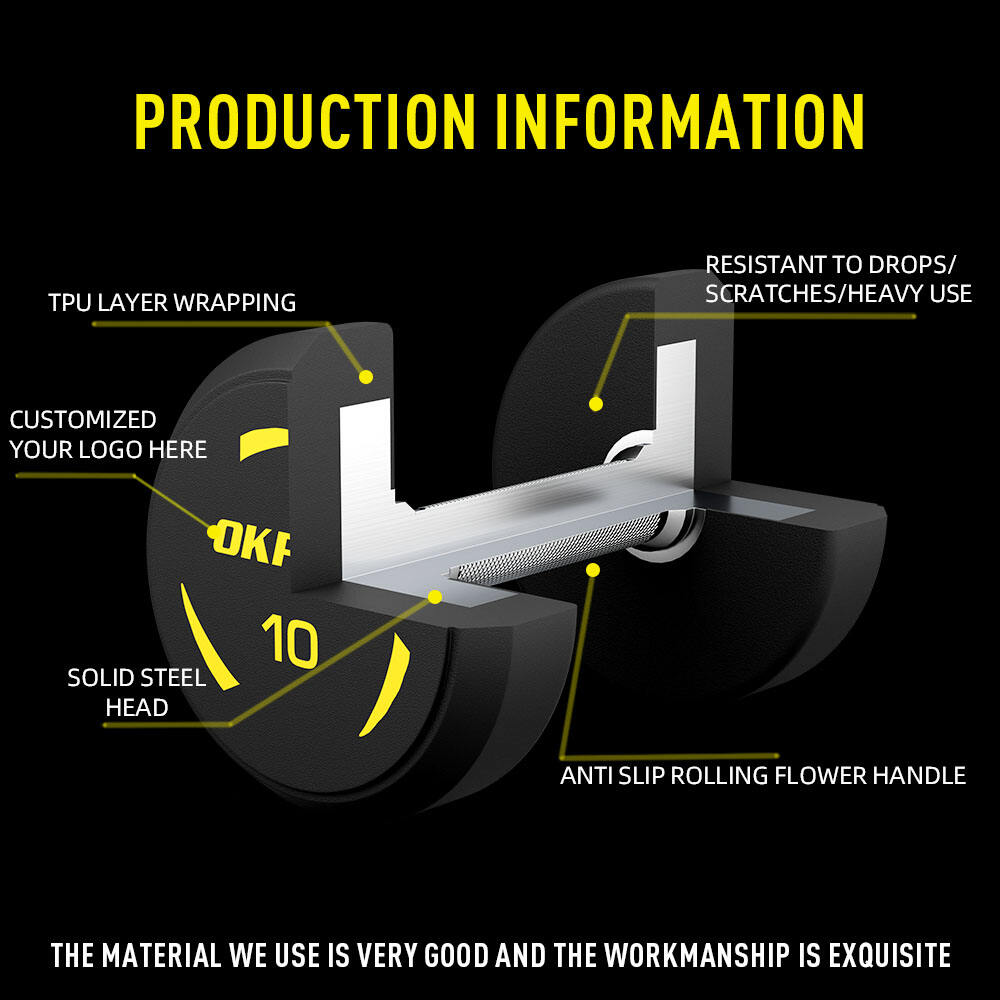 PRODUCTION INFORMATION

TPU LAYER WRAPPING

RESISTANT TO DROPS/ SCRATCHES/HEAVY USE

CUSTOMIZED YOUR LOGO HERE

OKP

10

SOLID STEEL HEAD

ANTI SLIP ROLLING FLOWER HANDLE

THE MATERIAL WE USE IS VERY GOOD AND THE WORKMANSHIP IS EXQUISITE