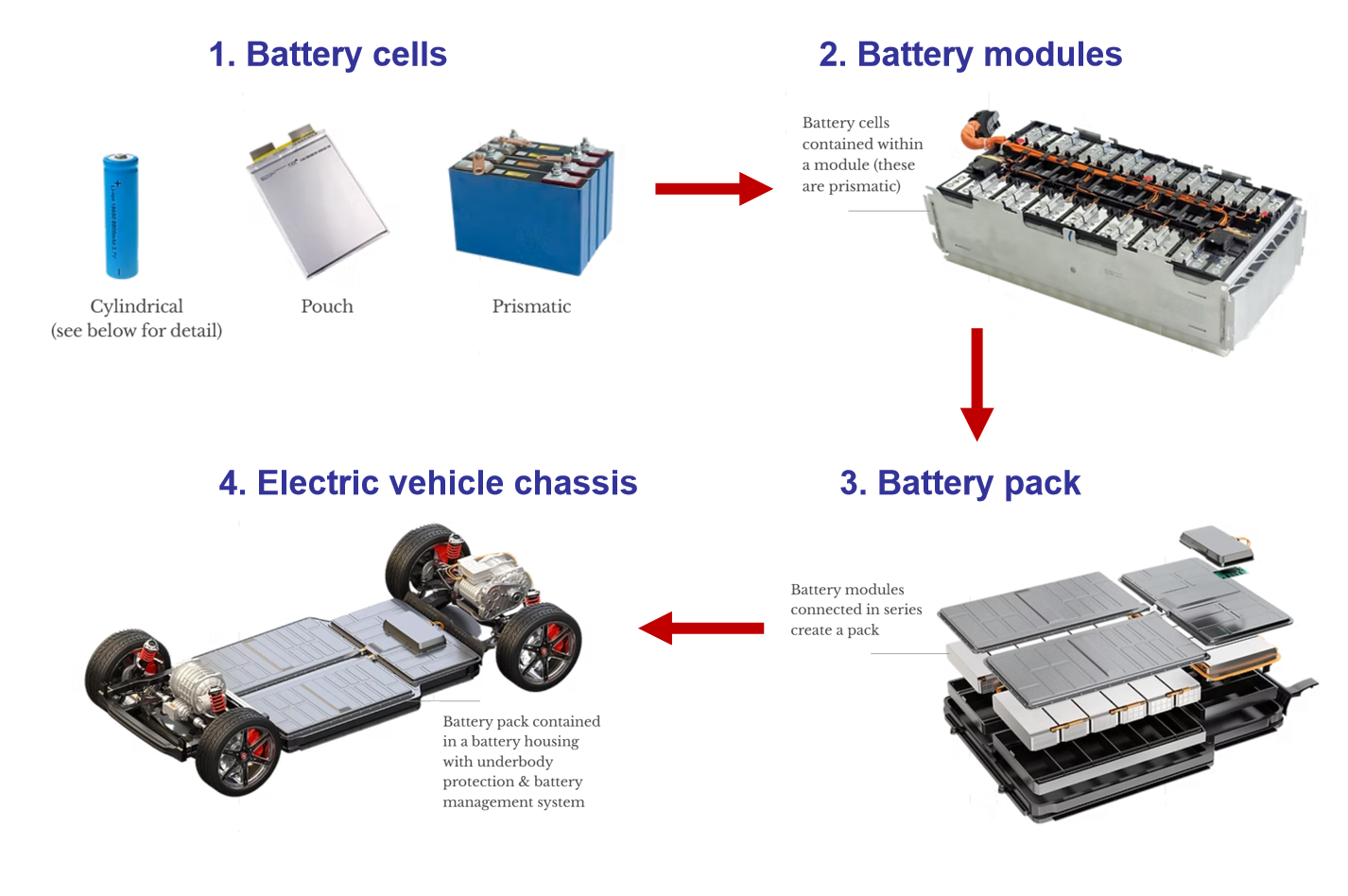 1. Battery cells

Cylindrical
(see below for detail)

Pouch

Prismatic

2. Battery modules

Battery cells contained within a module (these are prismatic)

3. Battery pack

Battery modules connected in series create a pack

4. Electric vehicle chassis

Battery pack contained in a battery housing with underbody protection & battery management system