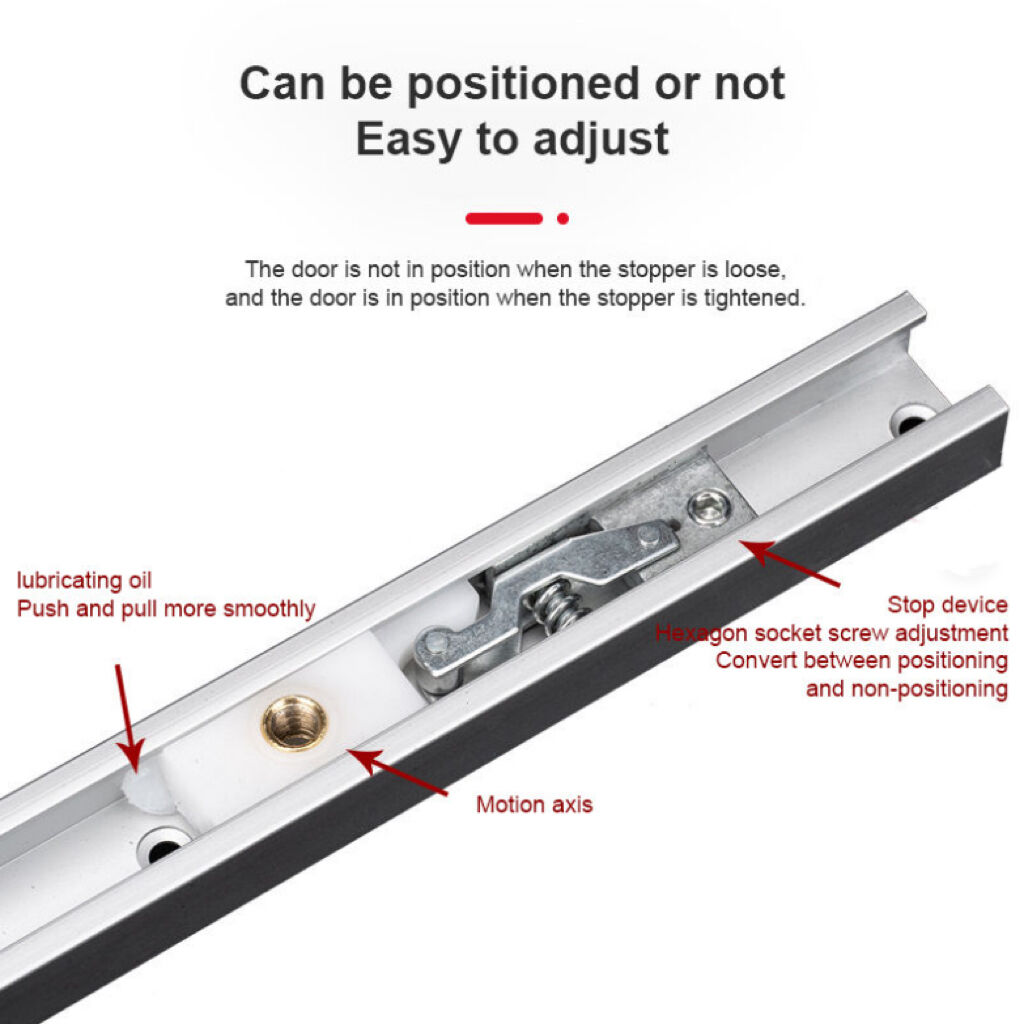 Can be positioned or not
Easy to adjust

The door is not in position when the stopper is loose, and the door is in position when the stopper is tightened.

lubricating oil
Push and pull more smoothly

Stop device
Hexagon socket screw adjustment
Convert between positioning and non-positioning

Motion axis