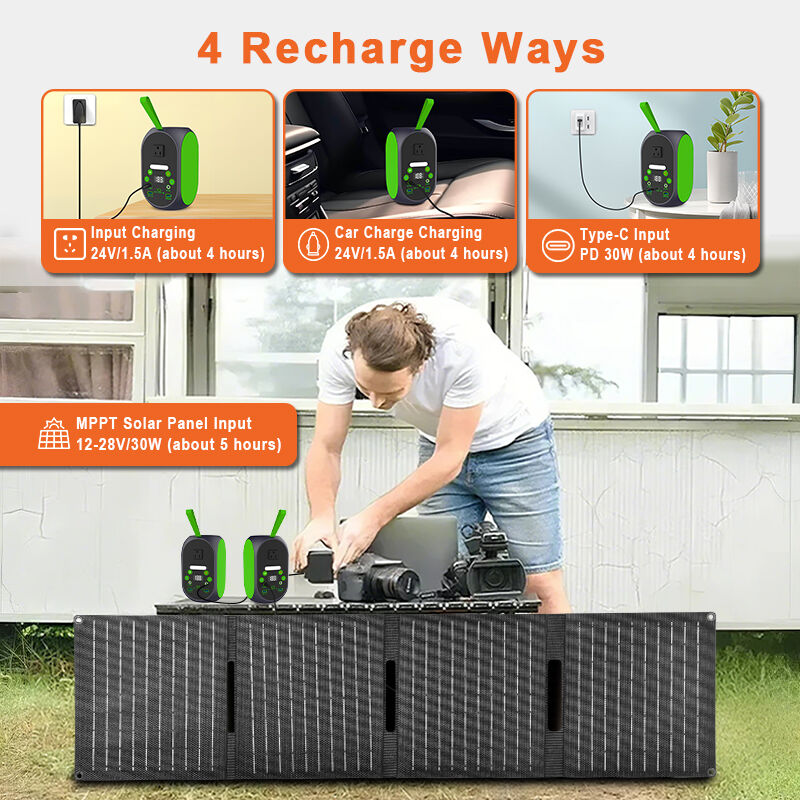 4 Recharge Ways

Input Charging
24V/1.5A (about 4 hours)

Car Charge Charging
24V/1.5A (about 4 hours)

Type-C Input
PD 30W (about 4 hours)

MPPT Solar Panel Input
12-28V/30W (about 5 hours)