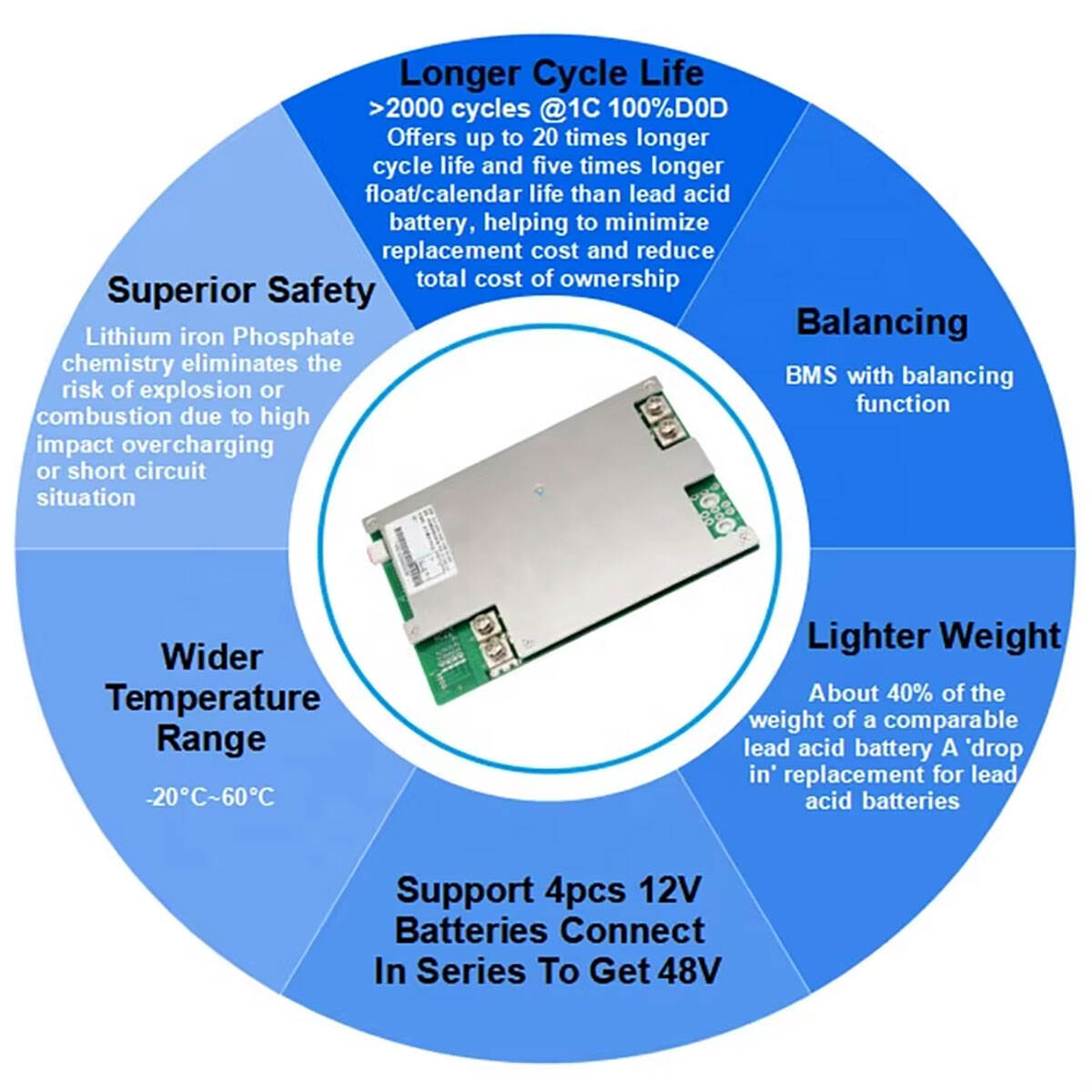 Longer Cycle Life
>2000 cycles @1C 100%D0D
Offers up to 20 times longer cycle life and five times longer float/calendar life than lead acid battery, helping to minimize replacement cost and reduce total cost of ownership

Balancing
BMS with balancing function

Lighter Weight
About 40% of the weight of a comparable lead acid battery A 'drop in' replacement for lead acid batteries

Support 4pcs 12V Batteries Connect In Series To Get 48V

Wider Temperature Range
-20°C~60°C

Superior Safety
Lithium iron Phosphate chemistry eliminates the risk of explosion or combustion due to high impact overcharging or short circuit situation