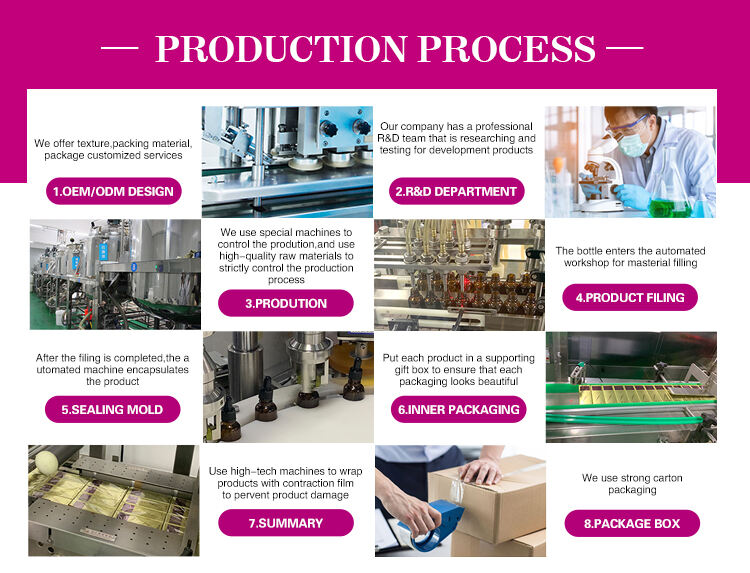 — PRODUCTION PROCESS —

We offer texture,packing material, package customized services

1.OEM/ODM DESIGN

Our company has a professional R&D team that is researching and testing for development products

2.R&D DEPARTMENT

We use special machines to control the prodution,and use high-quality raw materials to strictly control the production process

3.PRODUTION

The bottle enters the automated workshop for masterial filling

4.PRODUCT FILING

After the filing is completed,the a utomated machine encapsulates the product

5.SEALING MOLD

Put each product in a supporting gift box to ensure that each packaging looks beautiful

6.INNER PACKAGING

Use high-tech machines to wrap products with contraction film to pervent product damage

7.SUMMARY

We use strong carton packaging

8.PACKAGE BOX