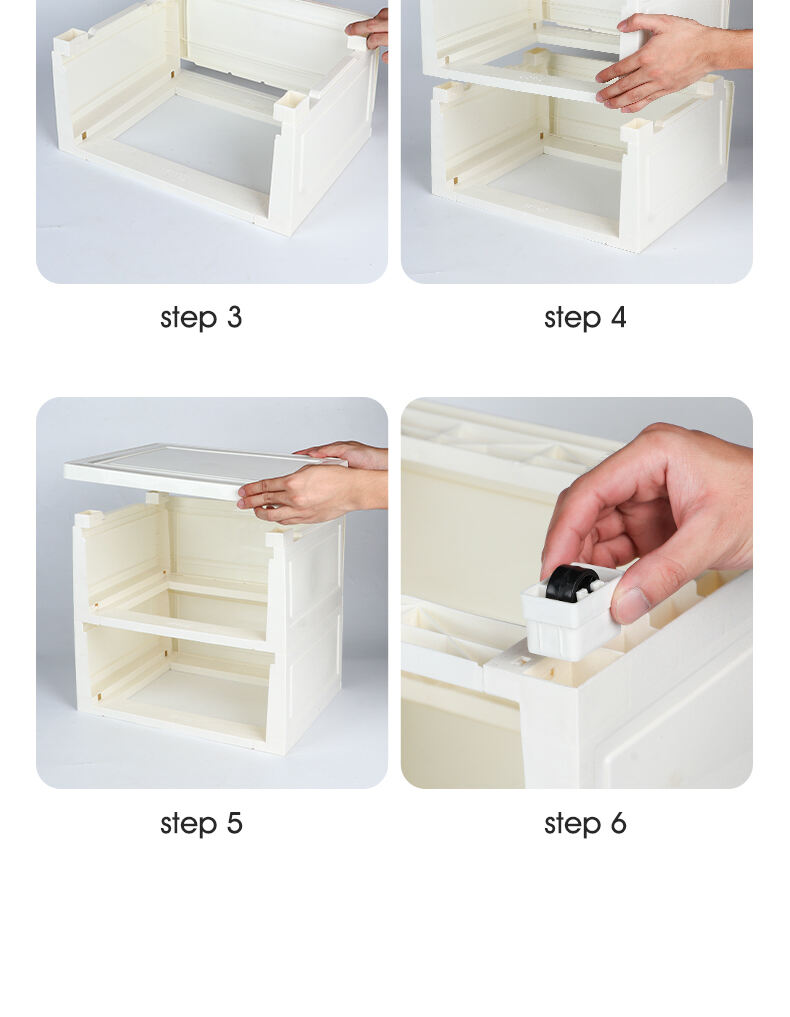 step 3

step 4

step 5

step 6