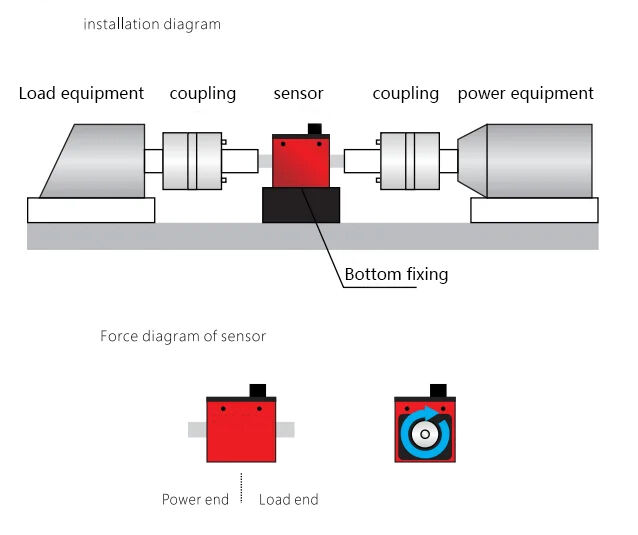 installation diagram

Load equipment coupling sensor coupling power equipment

Bottom fixing

Force diagram of sensor

Power end Load end