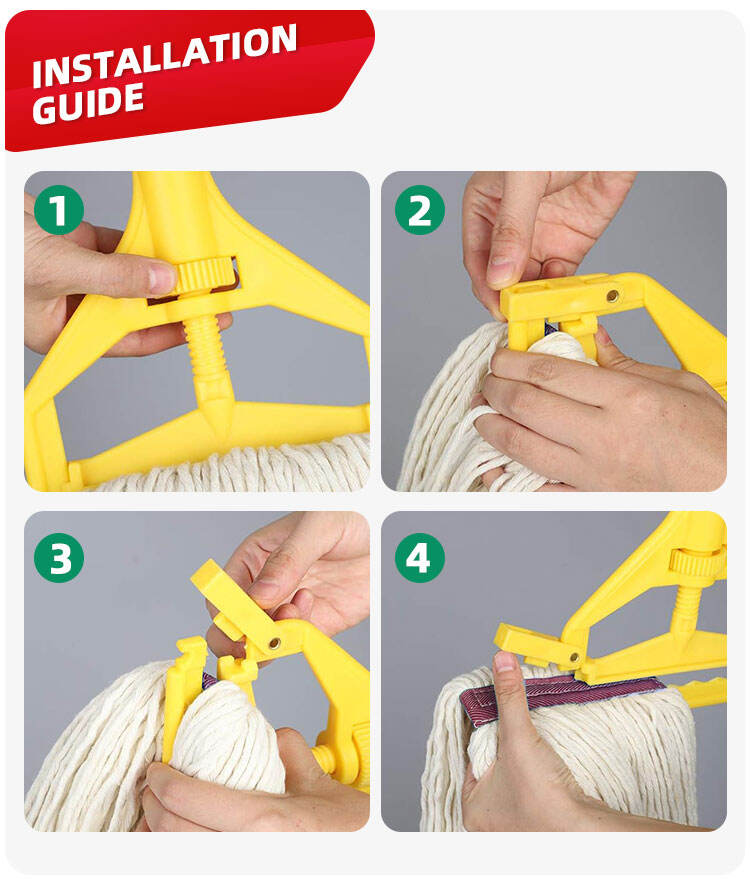 INSTALLATION GUIDE

1

2

3

4