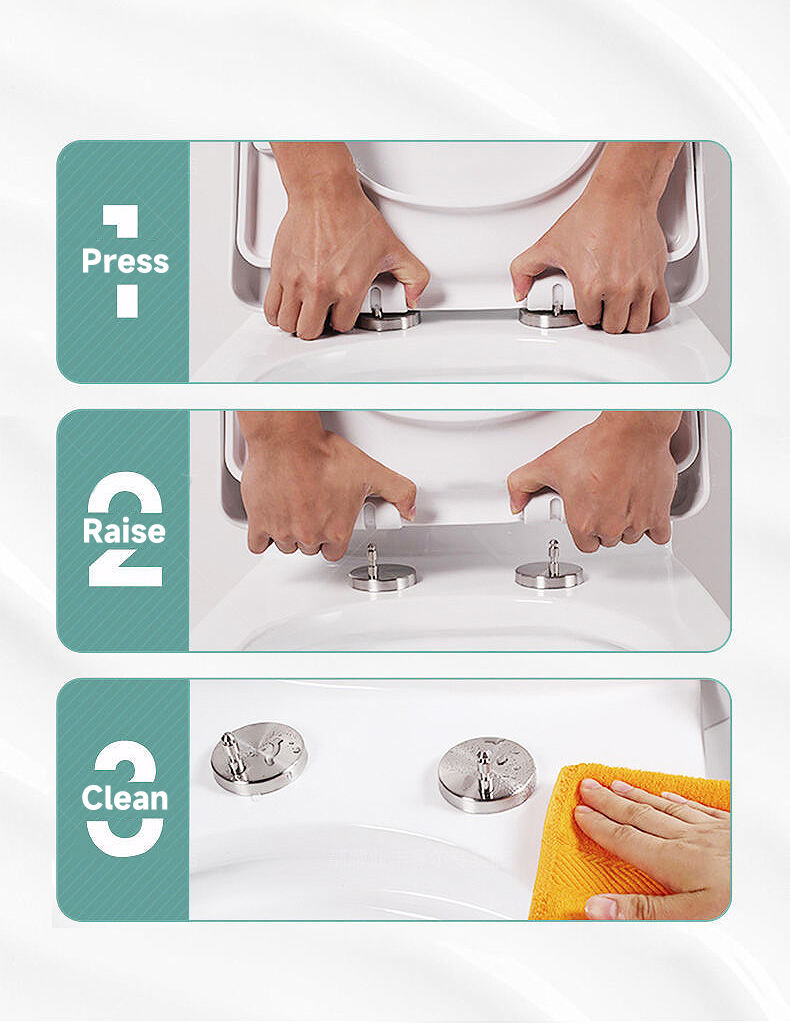 1
Press

2
Raise

3
Clean