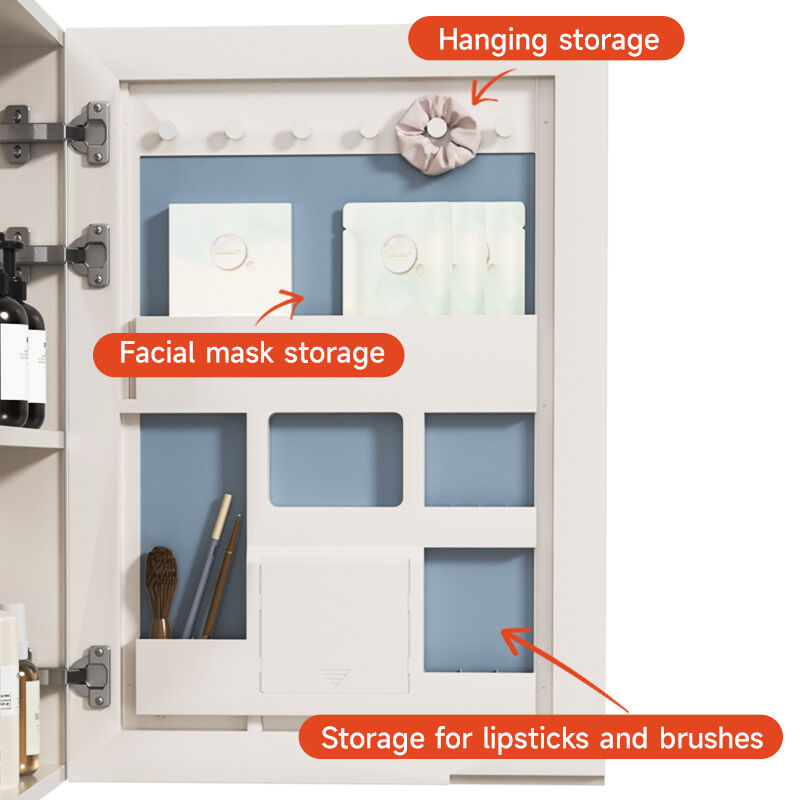 Hanging storage

Facial mask storage

Storage for lipsticks and brushes