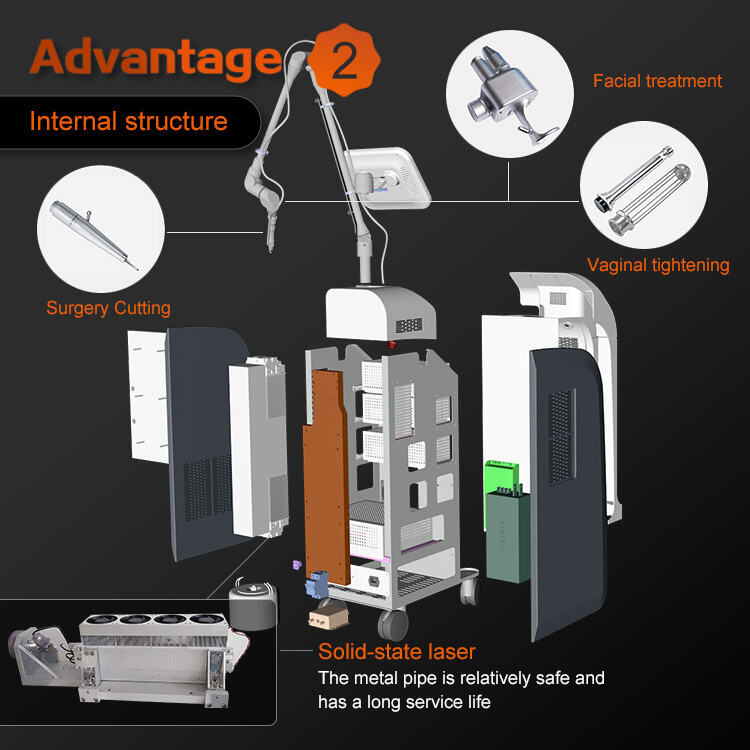 Advantage 2

Internal structure

Facial treatment

Vaginal tightening

Surgery Cutting

Solid-state laser
The metal pipe is relatively safe and has a long service life