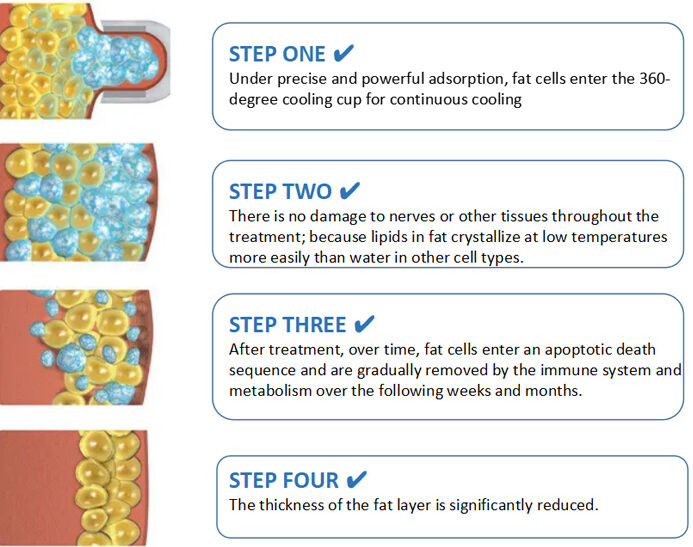 STEP ONE ✔
Under precise and powerful adsorption, fat cells enter the 360-degree cooling cup for continuous cooling

STEP TWO ✔
There is no damage to nerves or other tissues throughout the treatment; because lipids in fat crystallize at low temperatures more easily than water in other cell types.

STEP THREE ✔
After treatment, over time, fat cells enter an apoptotic death sequence and are gradually removed by the immune system and metabolism over the following weeks and months.

STEP FOUR ✔
The thickness of the fat layer is significantly reduced.