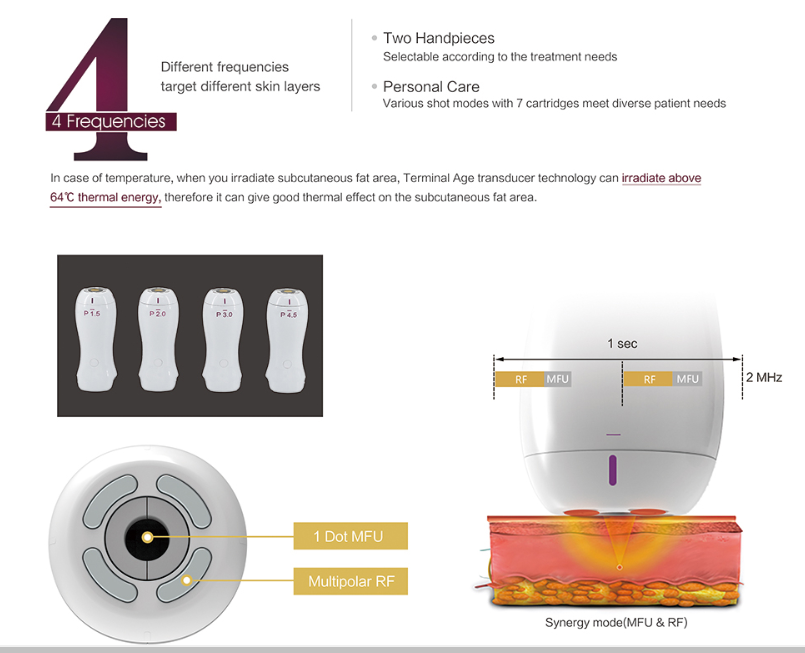 4
4 Frequencies

Different frequencies target different skin layers

Two Handpieces
Selectable according to the treatment needs

Personal Care
Various shot modes with 7 cartridges meet diverse patient needs

In case of temperature, when you irradiate subcutaneous fat area, Terminal Age transducer technology can irradiate above 64℃ thermal energy, therefore it can give good thermal effect on the subcutaneous fat area.

P 1.5
P 2.0
P 3.0
P 4.5

1 sec

RF MFU
RF MFU
2 MHz

1 Dot MFU
Multipolar RF

Synergy mode(MFU & RF)