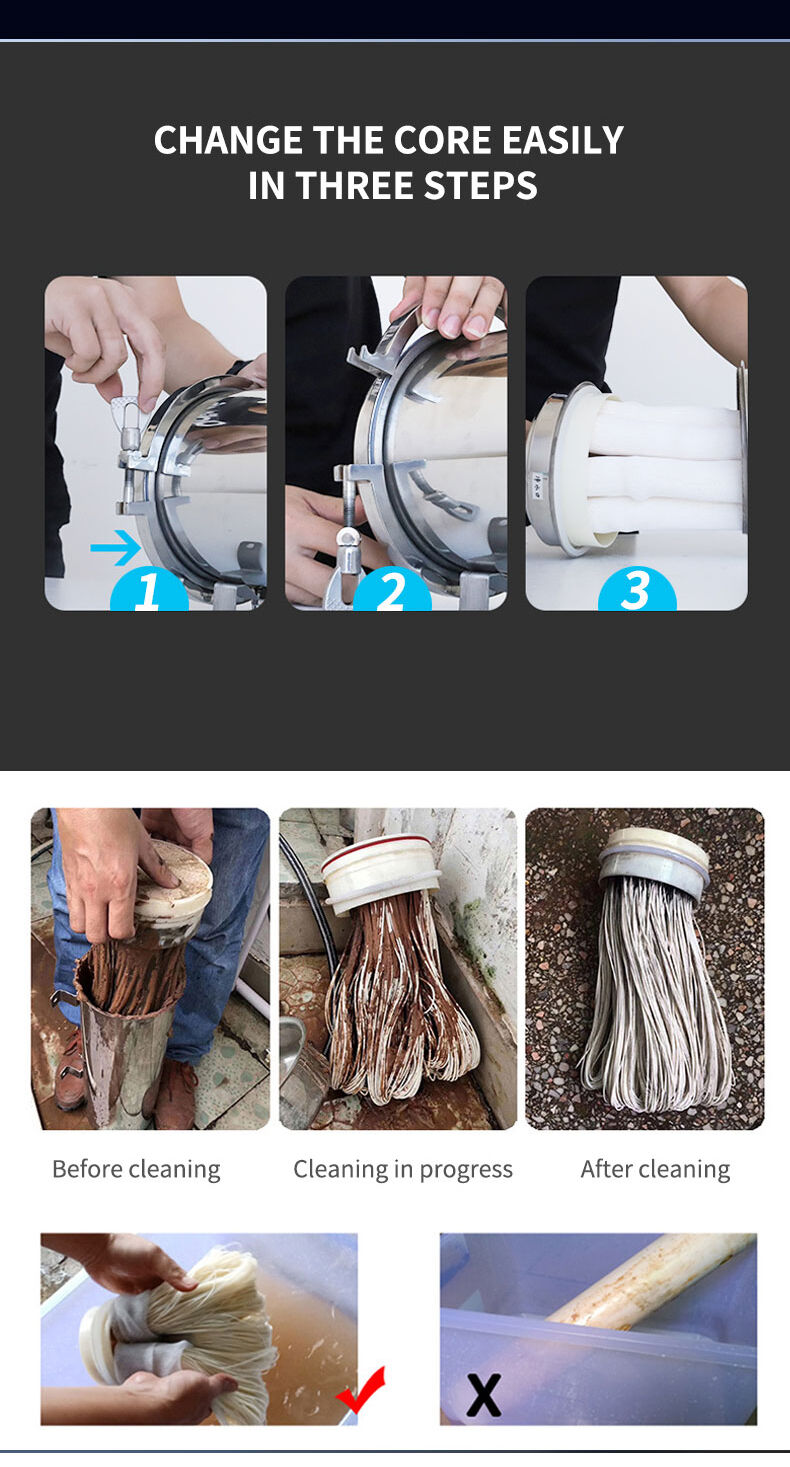 CHANGE THE CORE EASILY IN THREE STEPS

1

2

3

Before cleaning

Cleaning in progress

After cleaning

X