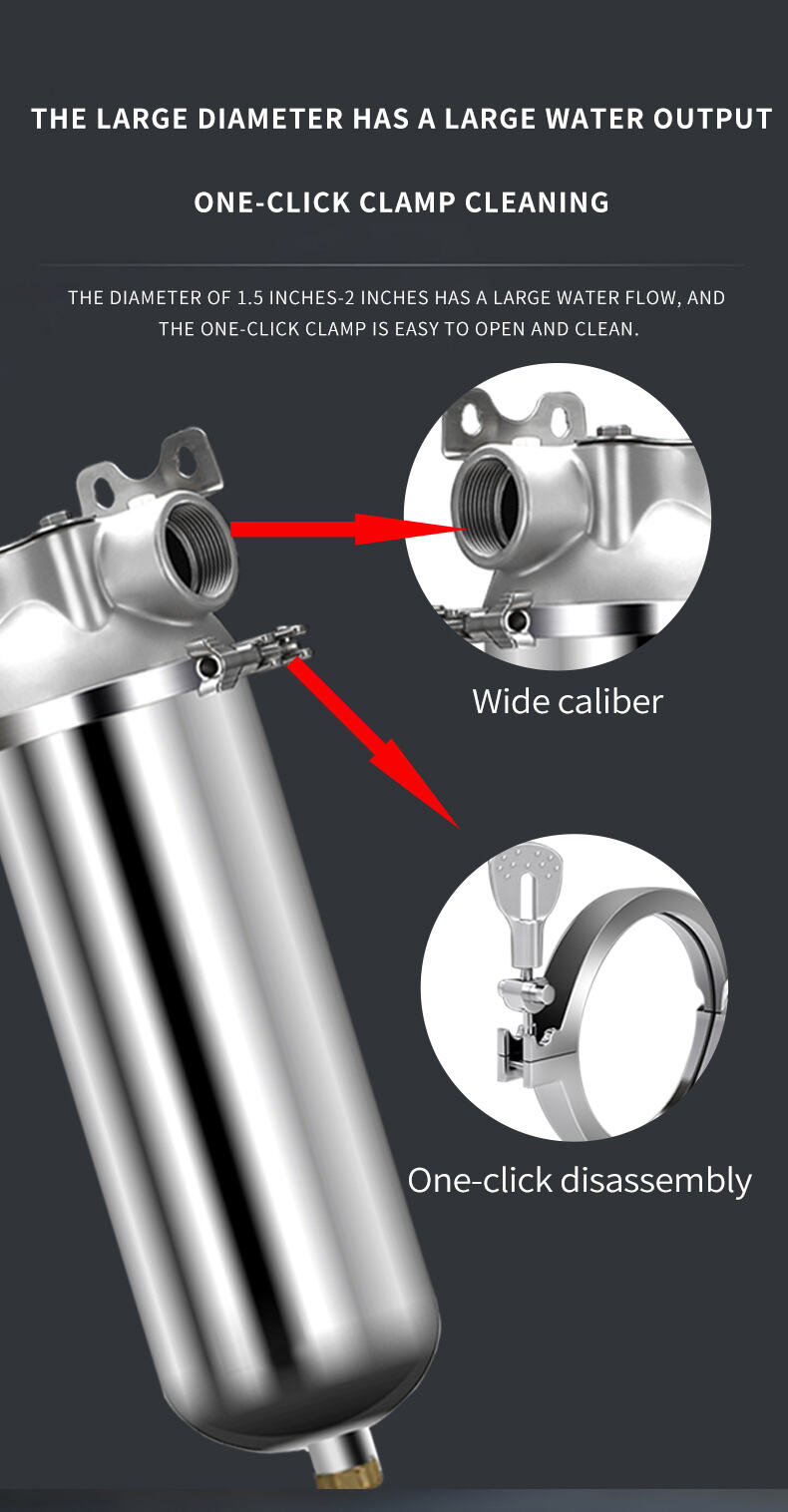 THE LARGE DIAMETER HAS A LARGE WATER OUTPUT

ONE-CLICK CLAMP CLEANING

THE DIAMETER OF 1.5 INCHES-2 INCHES HAS A LARGE WATER FLOW, AND THE ONE-CLICK CLAMP IS EASY TO OPEN AND CLEAN.

Wide caliber

One-click disassembly