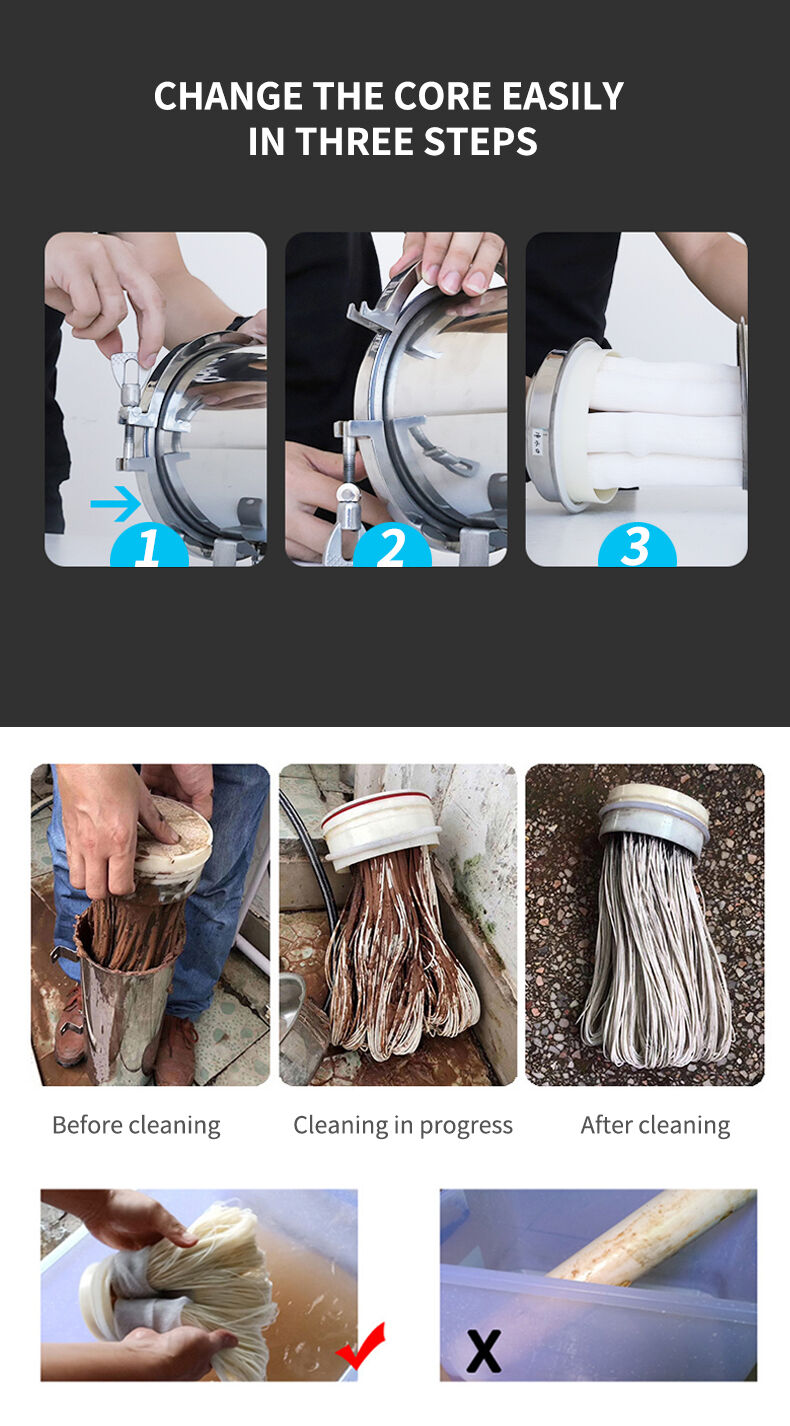 CHANGE THE CORE EASILY IN THREE STEPS

1

2

3

Before cleaning

Cleaning in progress

After cleaning

X