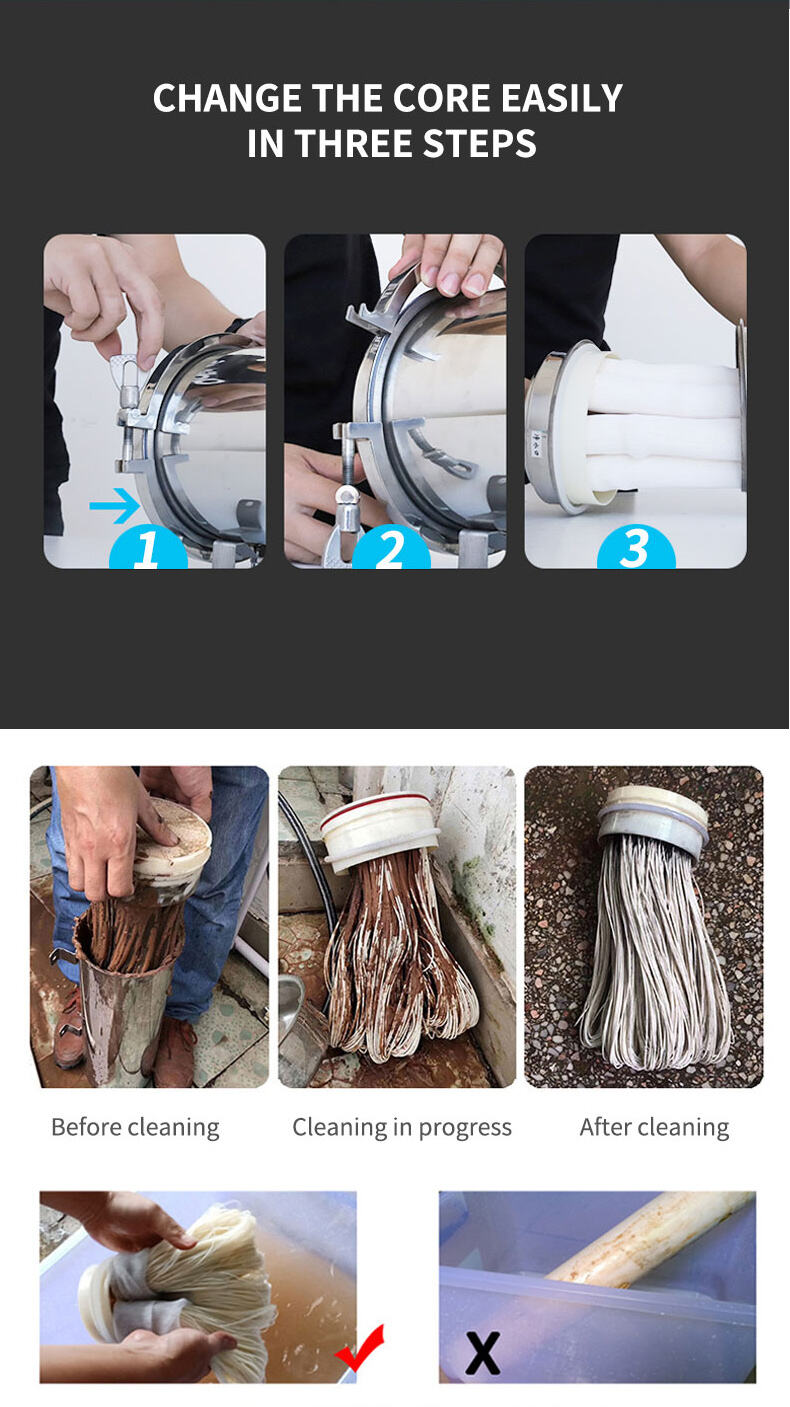 CHANGE THE CORE EASILY IN THREE STEPS

1

2

3

Before cleaning

Cleaning in progress

After cleaning

X