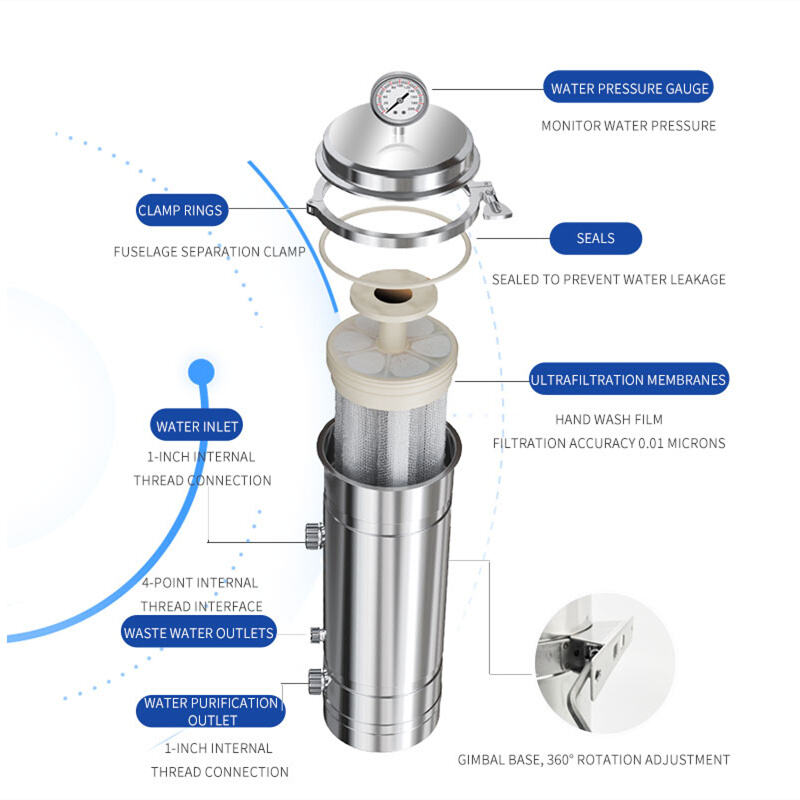 WATER PRESSURE GAUGE
MONITOR WATER PRESSURE

CLAMP RINGS
FUSELAGE SEPARATION CLAMP

SEALS
SEALED TO PREVENT WATER LEAKAGE

ULTRAFILTRATION MEMBRANES
HAND WASH FILM
FILTRATION ACCURACY 0.01 MICRONS

WATER INLET
1-INCH INTERNAL
THREAD CONNECTION

4-POINT INTERNAL
THREAD INTERFACE

WASTE WATER OUTLETS

WATER PURIFICATION OUTLET
1-INCH INTERNAL
THREAD CONNECTION

GIMBAL BASE, 360° ROTATION ADJUSTMENT