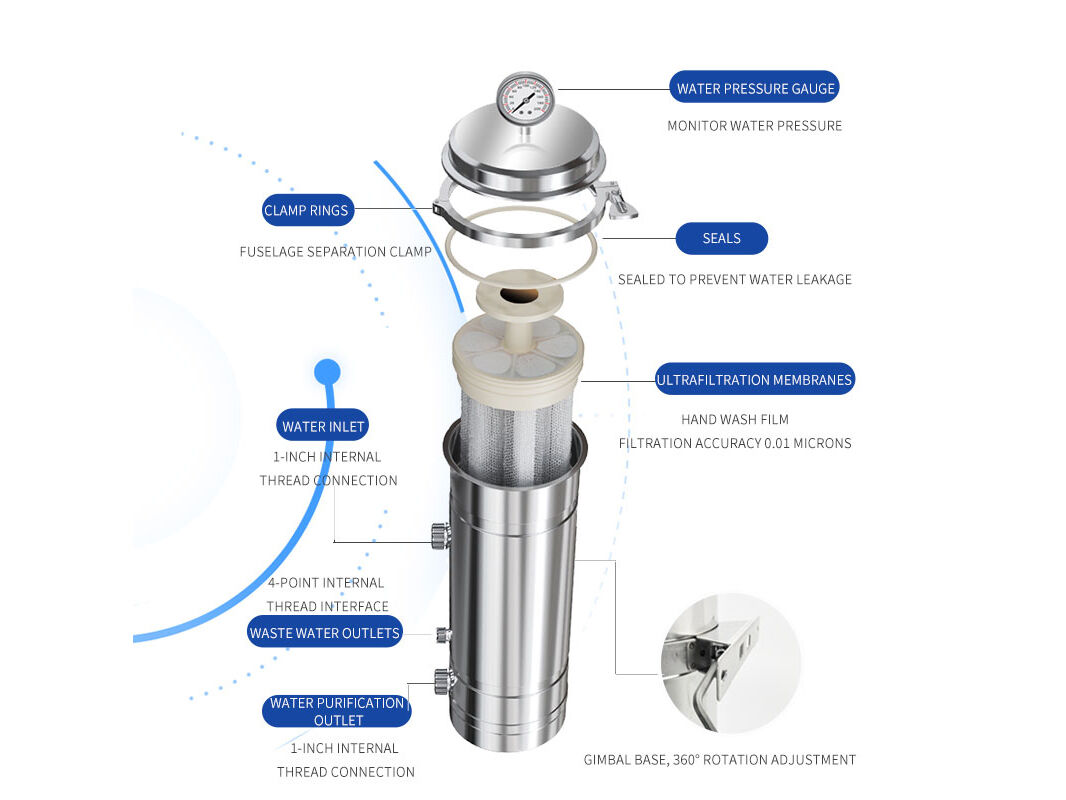 WATER PRESSURE GAUGE

MONITOR WATER PRESSURE

CLAMP RINGS

FUSELAGE SEPARATION CLAMP

SEALS

SEALED TO PREVENT WATER LEAKAGE

ULTRAFILTRATION MEMBRANES

HAND WASH FILM

FILTRATION ACCURACY 0.01 MICRONS

WATER INLET

1-INCH INTERNAL THREAD CONNECTION

4-POINT INTERNAL THREAD INTERFACE

WASTE WATER OUTLETS

WATER PURIFICATION OUTLET

1-INCH INTERNAL THREAD CONNECTION

GIMBAL BASE, 360° ROTATION ADJUSTMENT