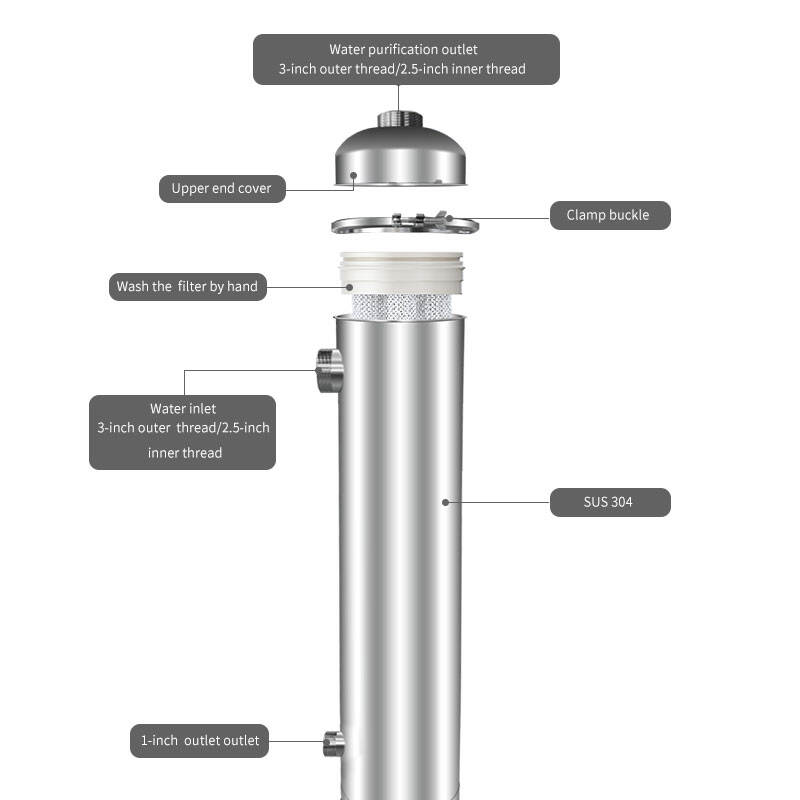 Water purification outlet
3-inch outer thread/2.5-inch inner thread

Upper end cover

Clamp buckle

Wash the filter by hand

Water inlet
3-inch outer thread/2.5-inch inner thread

SUS 304

1-inch outlet outlet