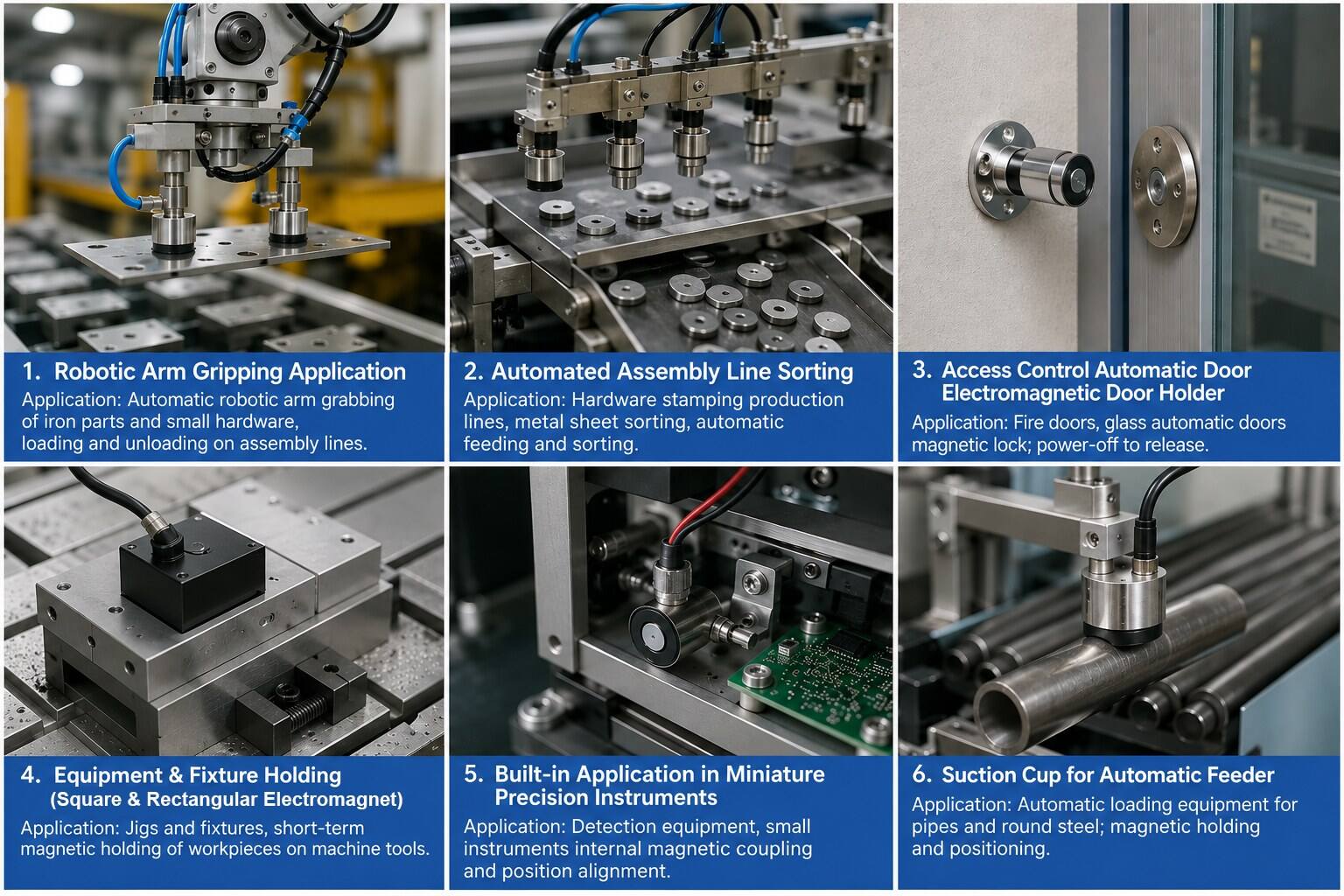 1. Robotic Arm Gripping Application

Application: Automatic robotic arm grabbing of iron parts and small hardware, loading and unloading on assembly lines.

2. Automated Assembly Line Sorting

Application: Hardware stamping production lines, metal sheet sorting, automatic feeding and sorting.

3. Access Control Automatic Door Electromagnetic Door Holder

Application: Fire doors, glass automatic doors magnetic lock; power-off to release.

4. Equipment & Fixture Holding (Square & Rectangular Electromagnet)

Application: Jigs and fixtures, short-term magnetic holding of workpieces on machine tools.

5. Built-in Application in Miniature Precision Instruments

Application: Detection equipment, small instruments internal magnetic coupling and position alignment.

6. Suction Cup for Automatic Feeder

Application: Automatic loading equipment for pipes and round steel; magnetic holding and positioning.