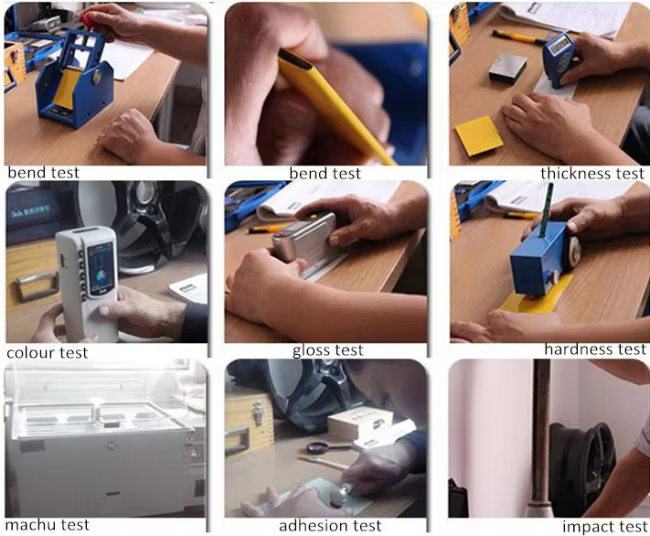 bend test

bend test

thickness test

colour test

gloss test

hardness test

machu test

adhesion test

impact test