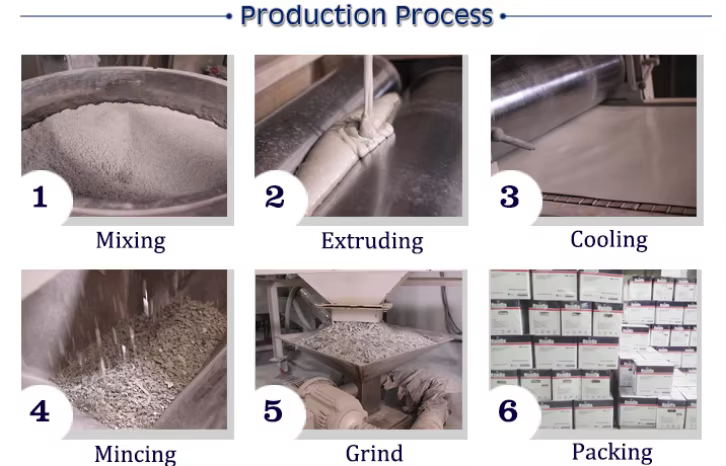 Production Process

1
Mixing

2
Extruding

3
Cooling

4
Mincing

5
Grind

6
Packing