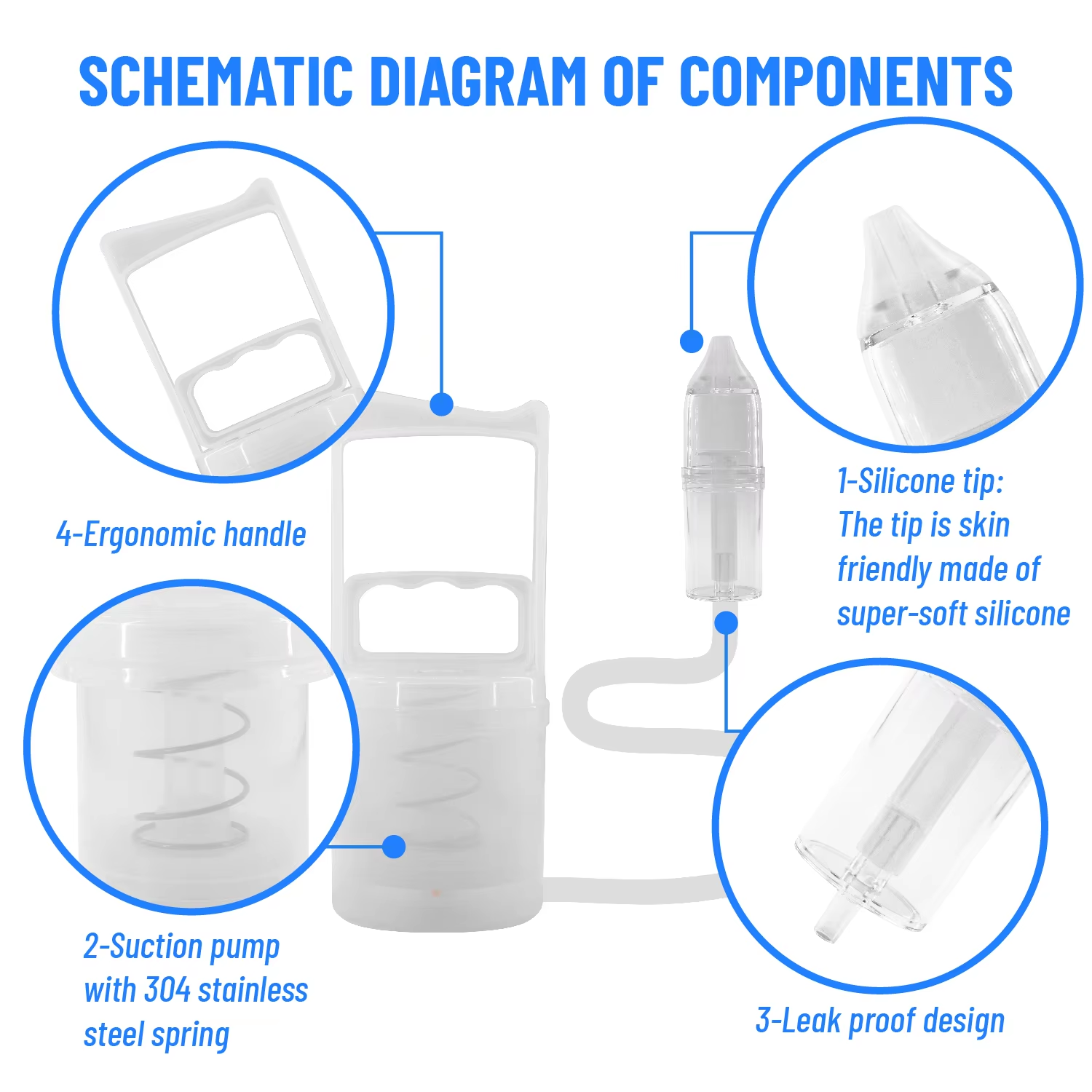 SCHEMATIC DIAGRAM OF COMPONENTS

4-Ergonomic handle

1-Silicone tip: The tip is skin friendly made of super-soft silicone

2-Suction pump with 304 stainless steel spring

3-Leak proof design