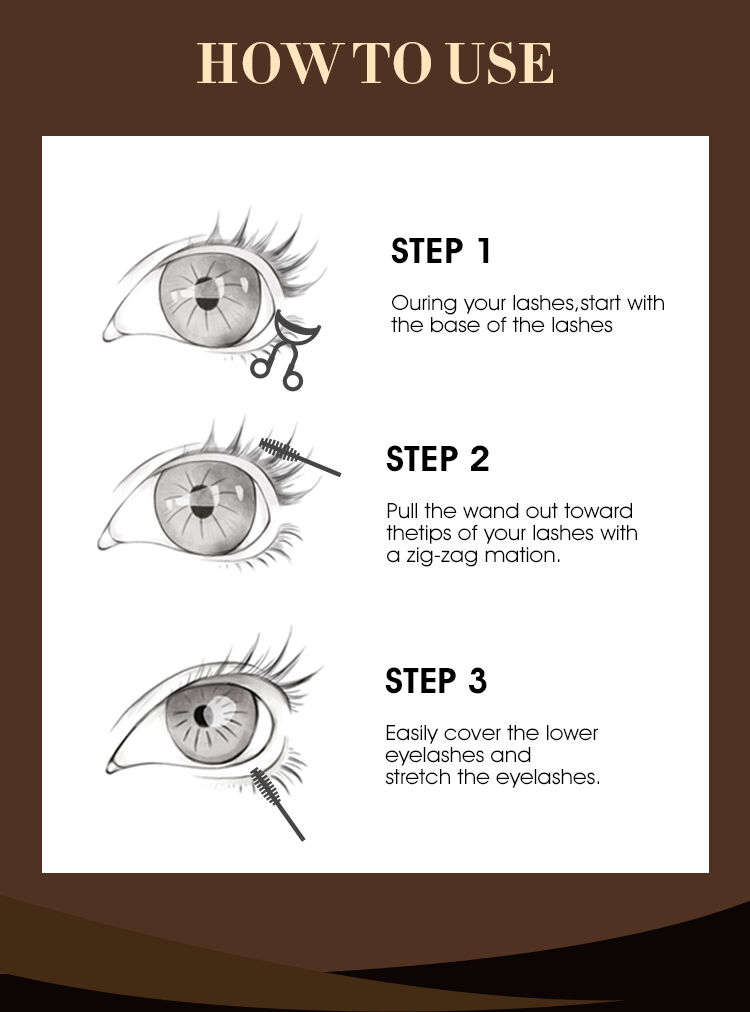 HOW TO USE

STEP 1

Ouring your lashes,start with the base of the lashes

STEP 2

Pull the wand out toward thetips of your lashes with a zig-zag mation.

STEP 3

Easily cover the lower eyelashes and stretch the eyelashes.